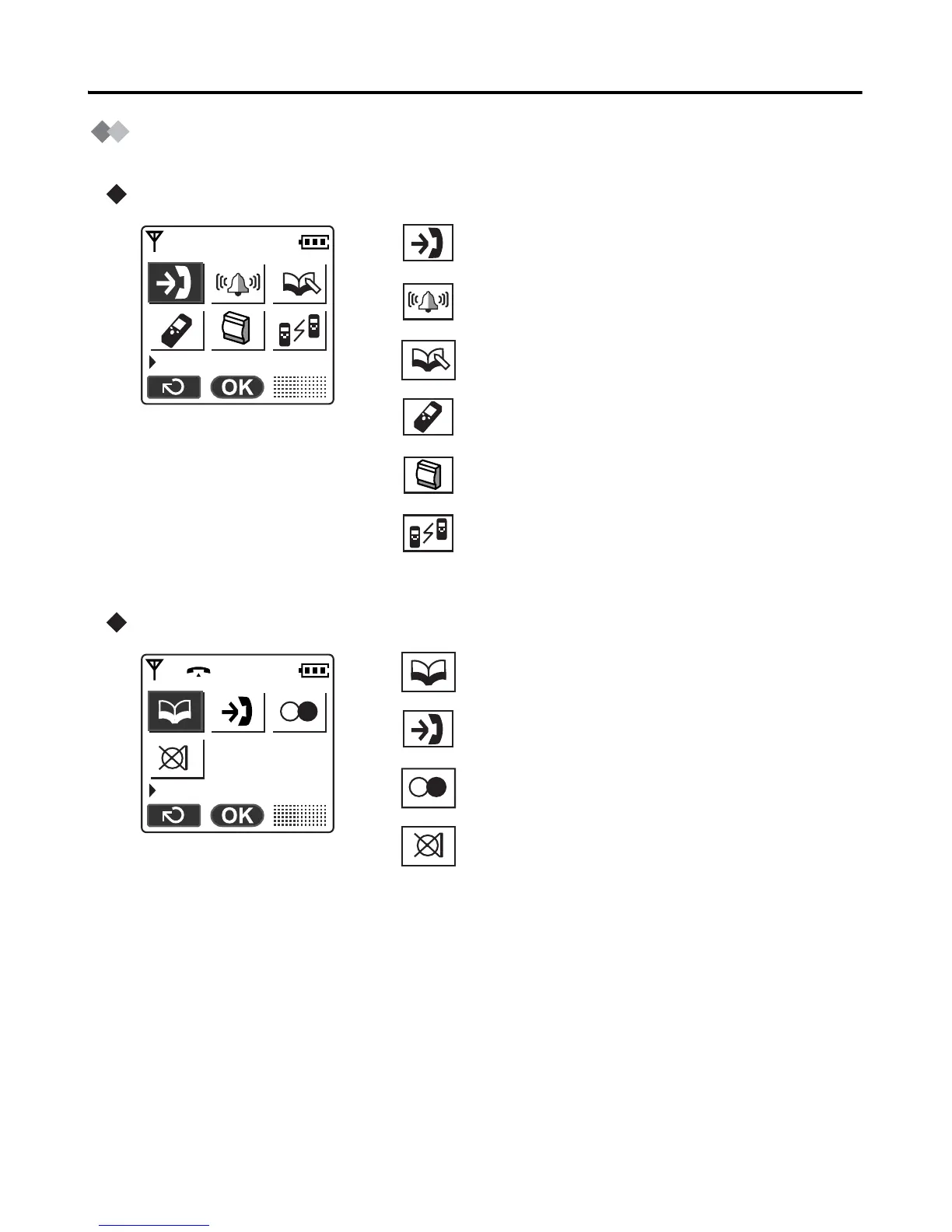 OK

OK