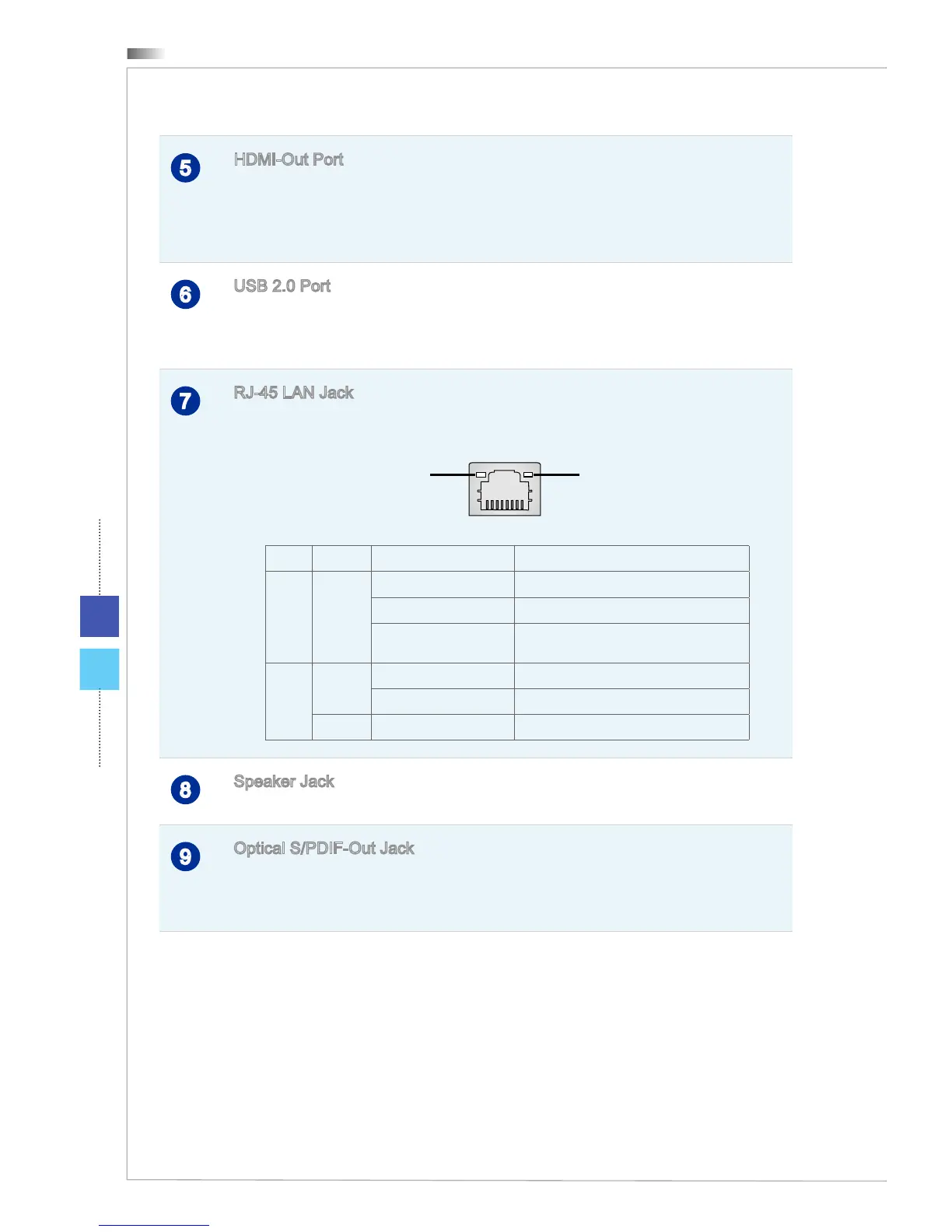 5

HDMI-Out Port

6

USB 2.0 Port

7

RJ-45 LAN Jack

8

Speaker Jack

9

Optical S/PDIF-Out Jack