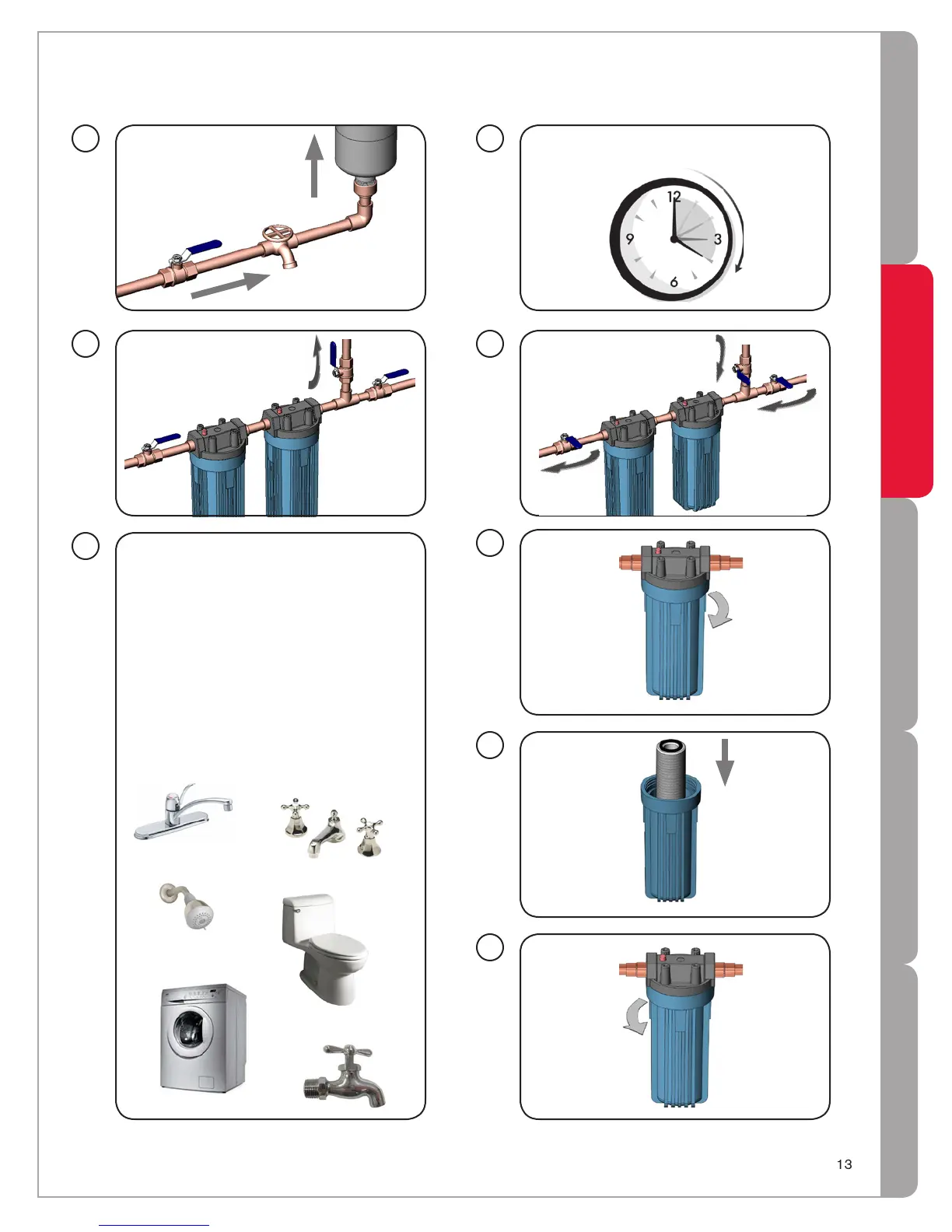 12
9
3
6

13