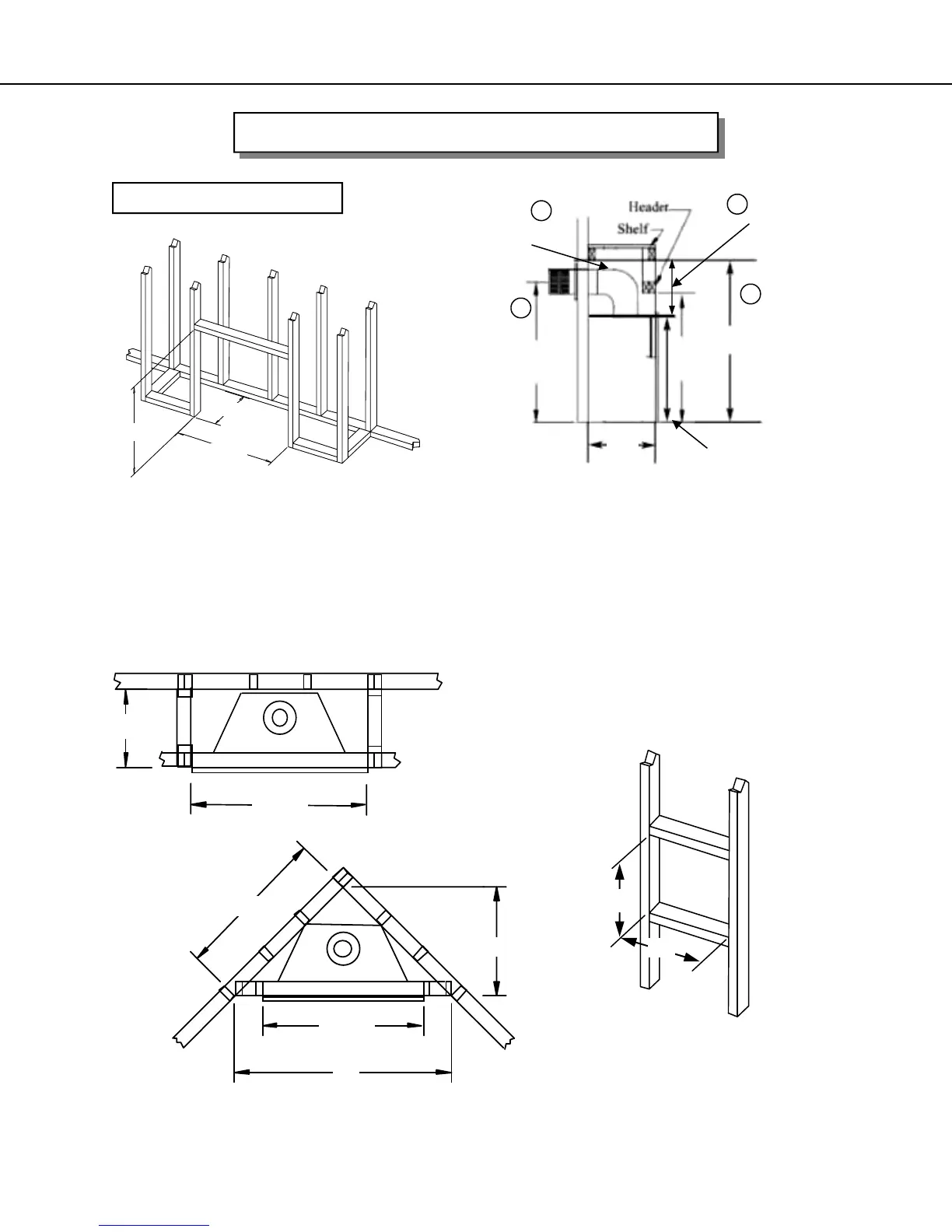 Header
Shelf