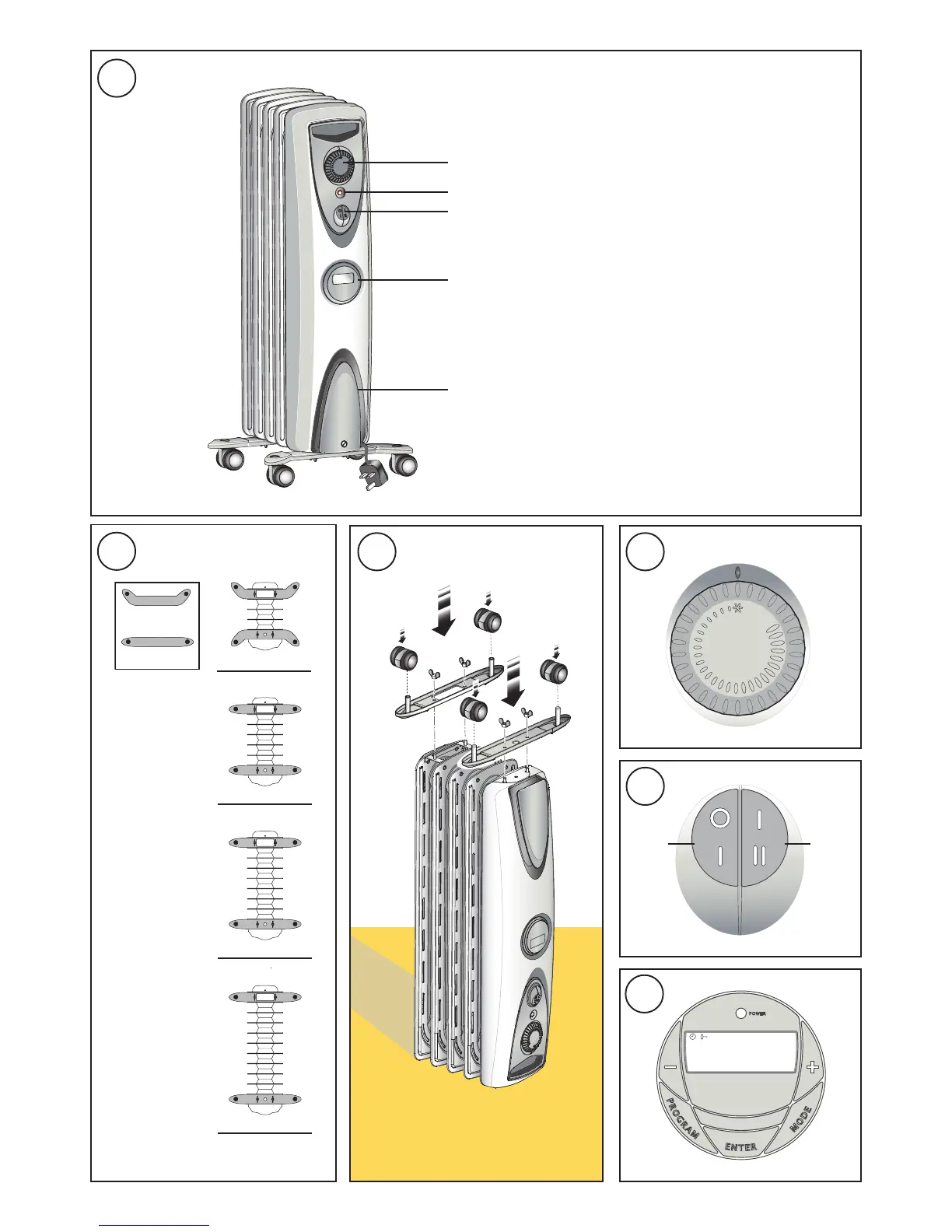 POWER

PROGRAM

ENTER

MODE