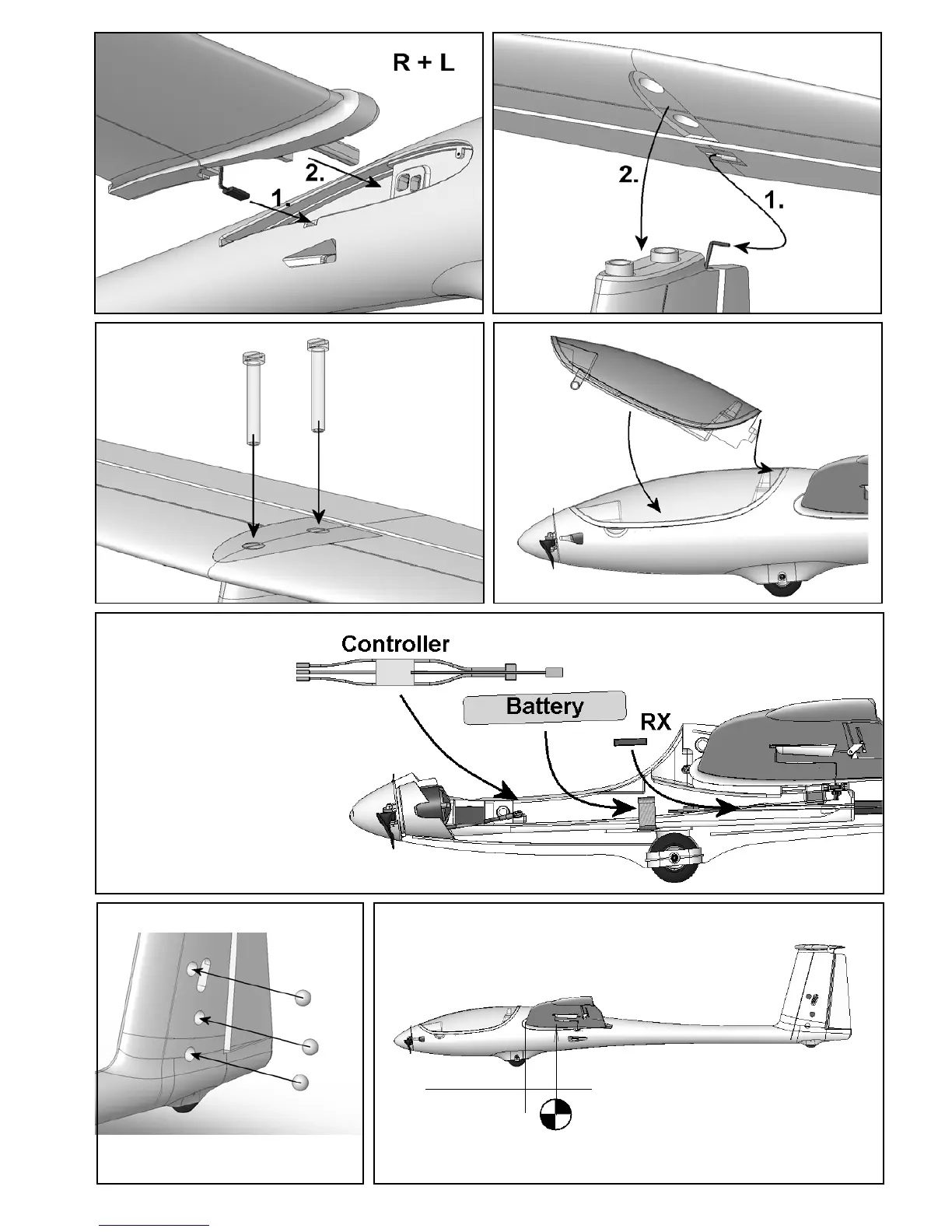 R + L

2.

1.

2.

1.

Controller

Battery

RX