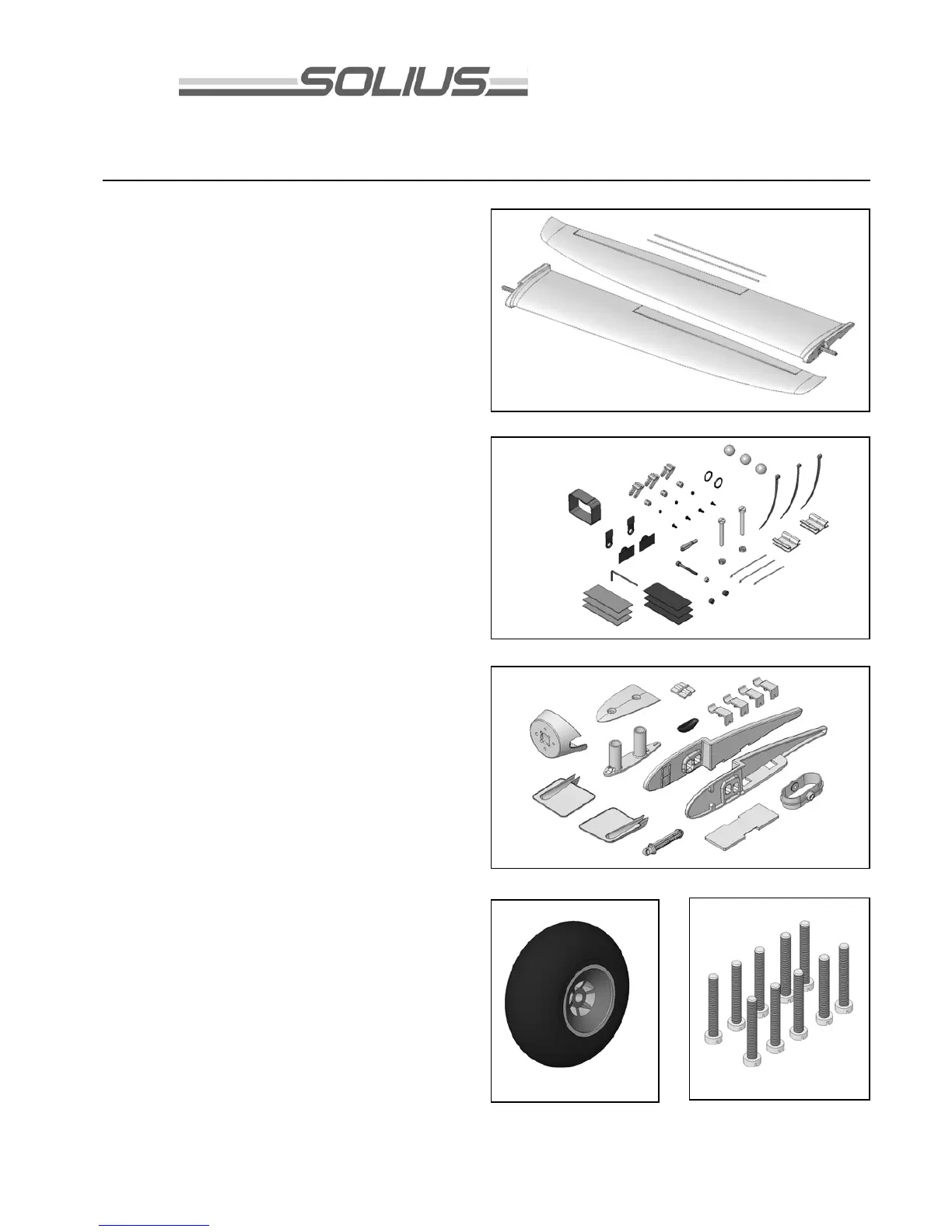 SOLIUS