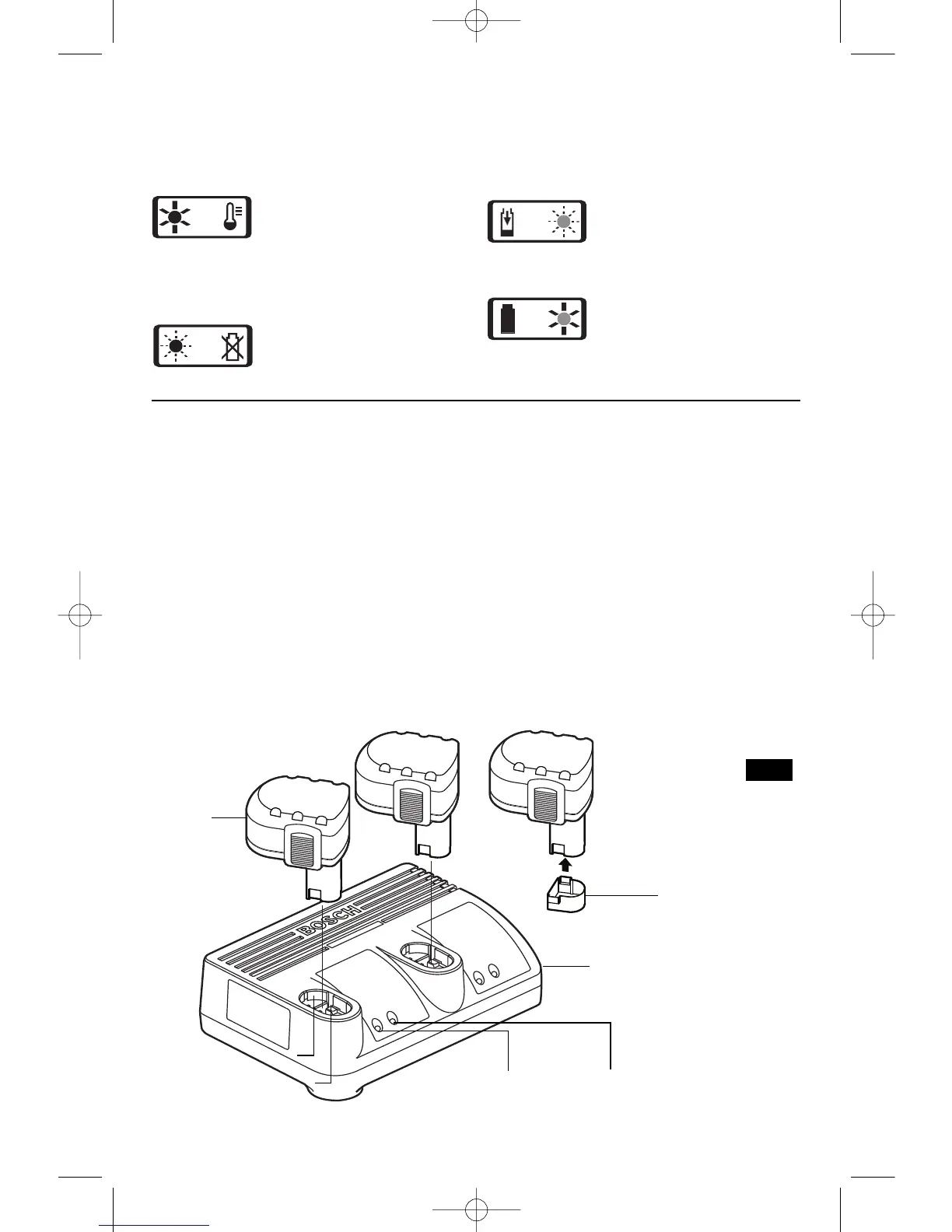 BOSCH