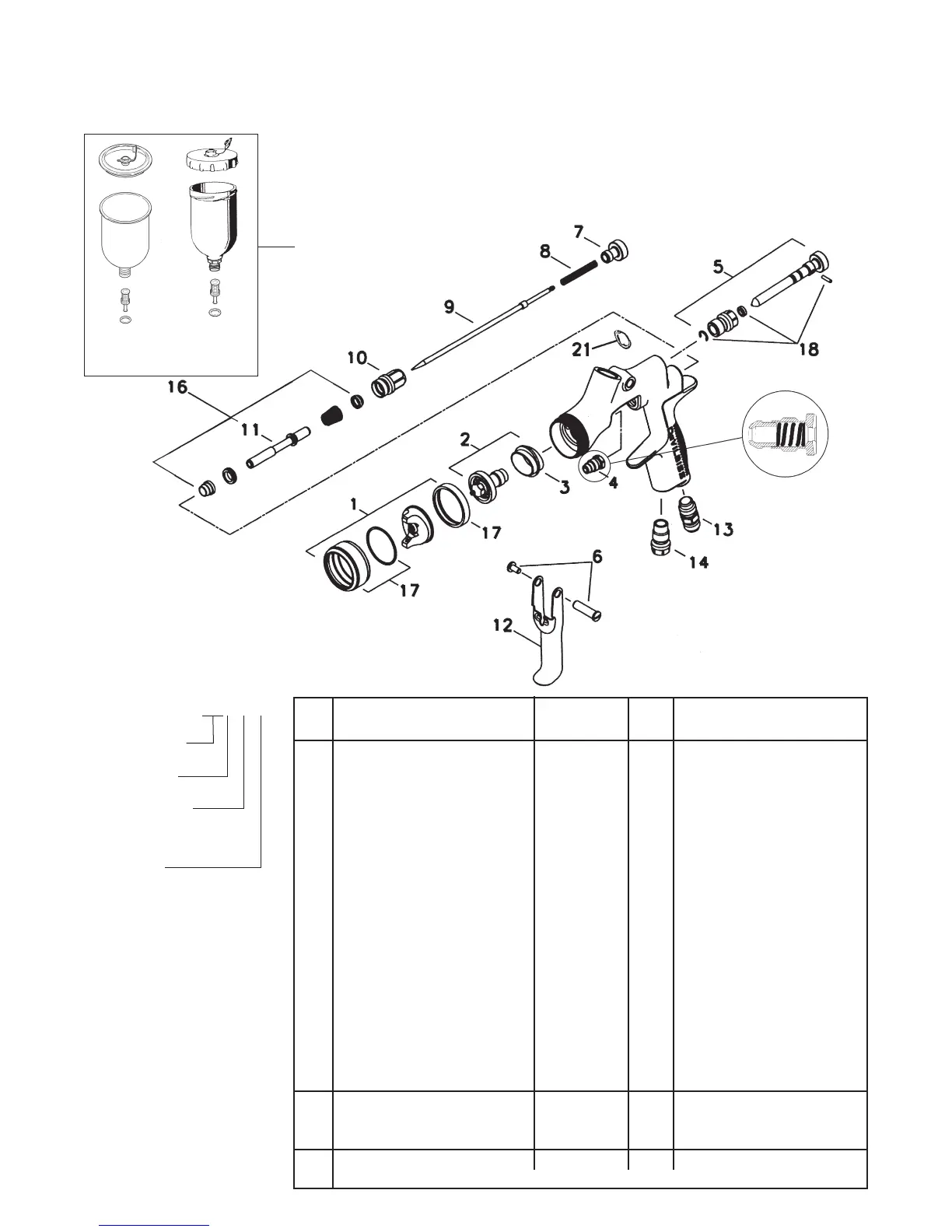 7
8
5
9
21
18
10
16
11
2
3
4
1
17
13
14
6
17
12