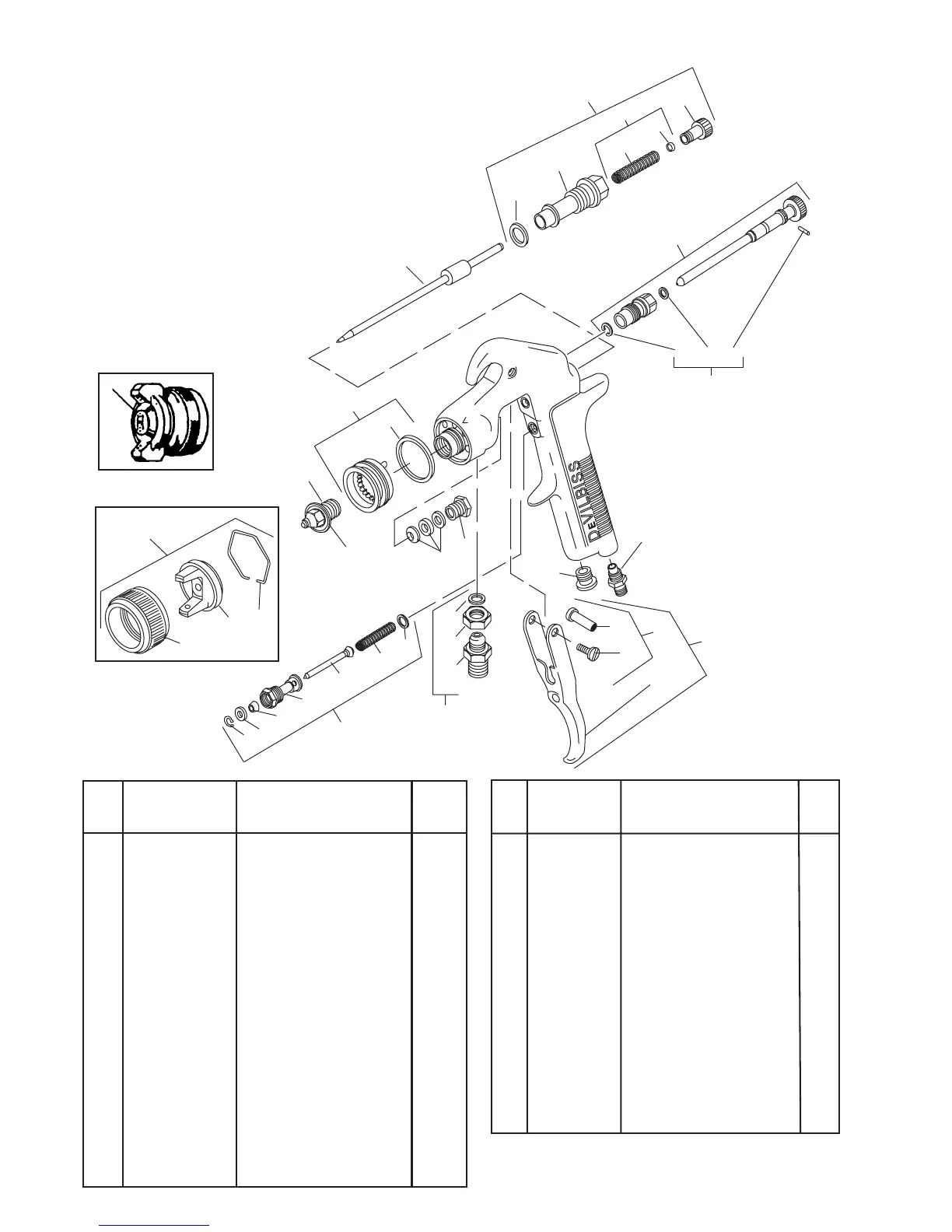 DEVILBISS