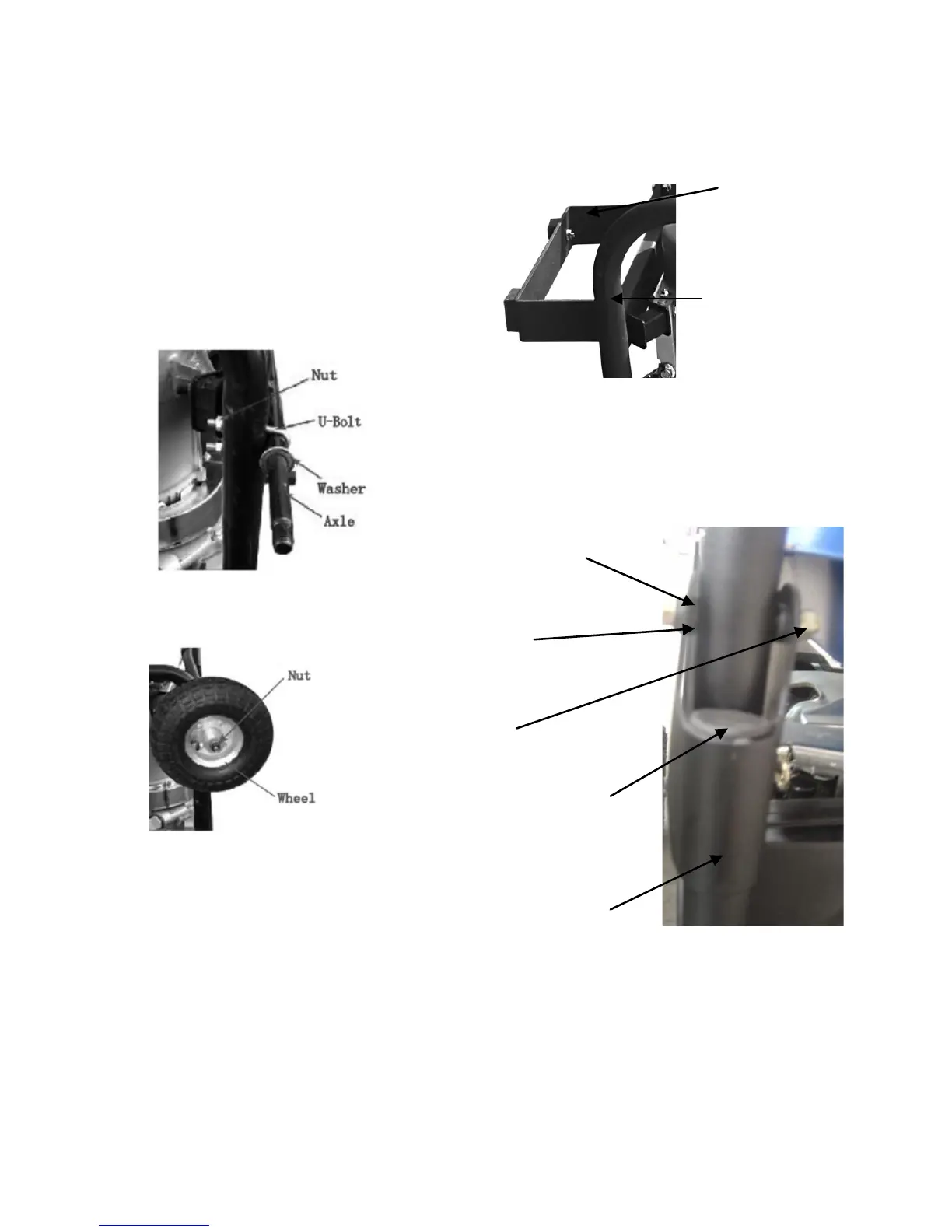 Nut
U-Bolt
Washer
Axle

Nut
Wheel