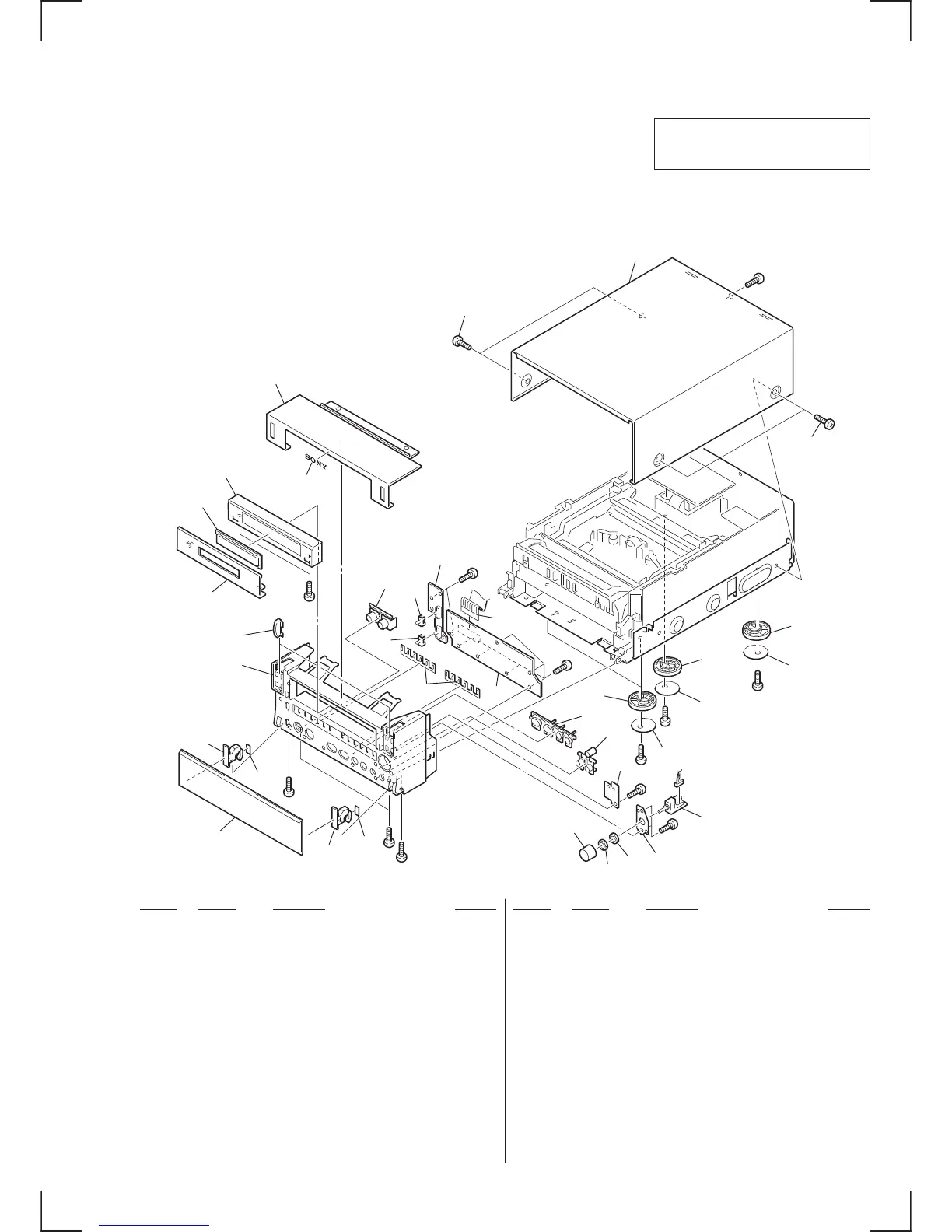 SONY