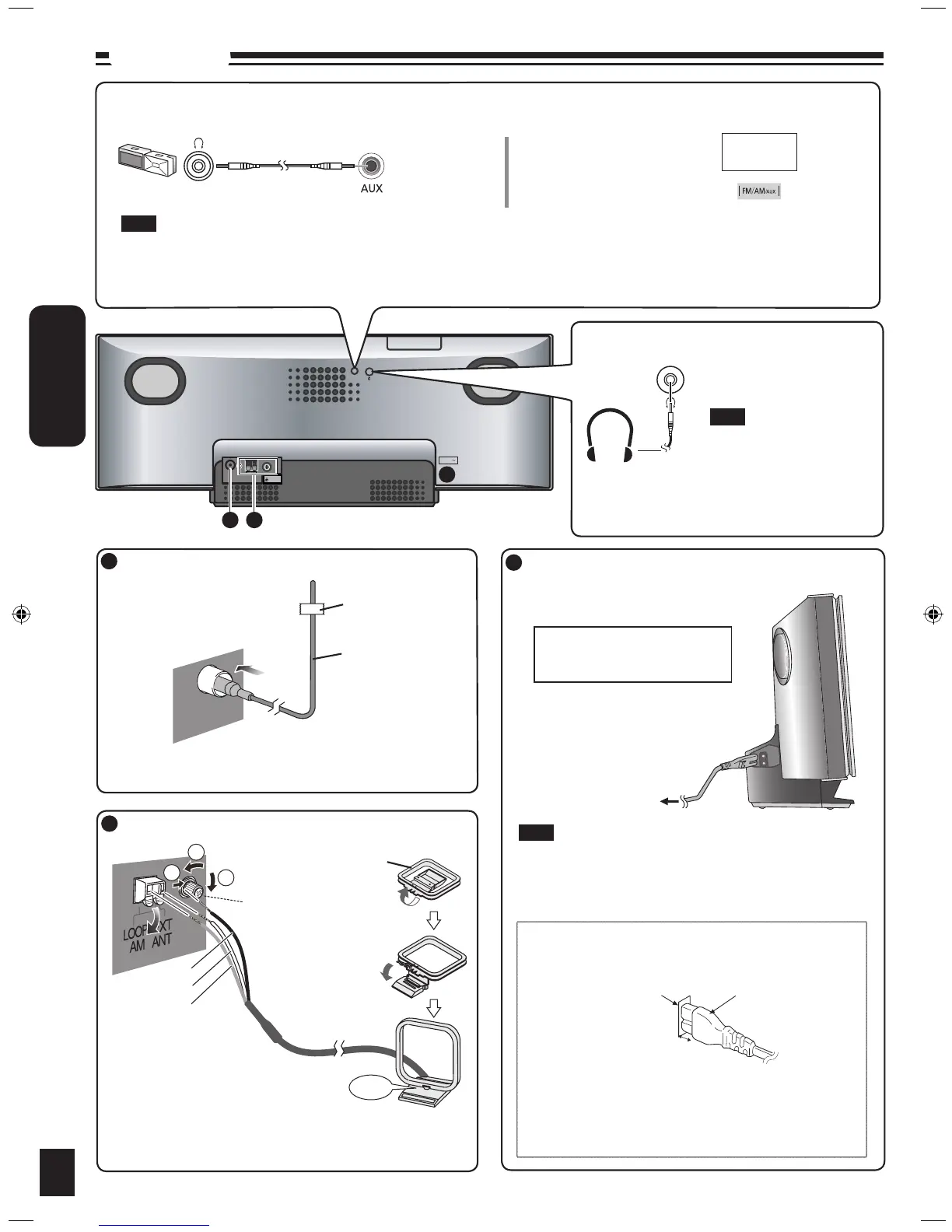 AUX

FM/AM/AUX

LOOP EXT
AM ANT