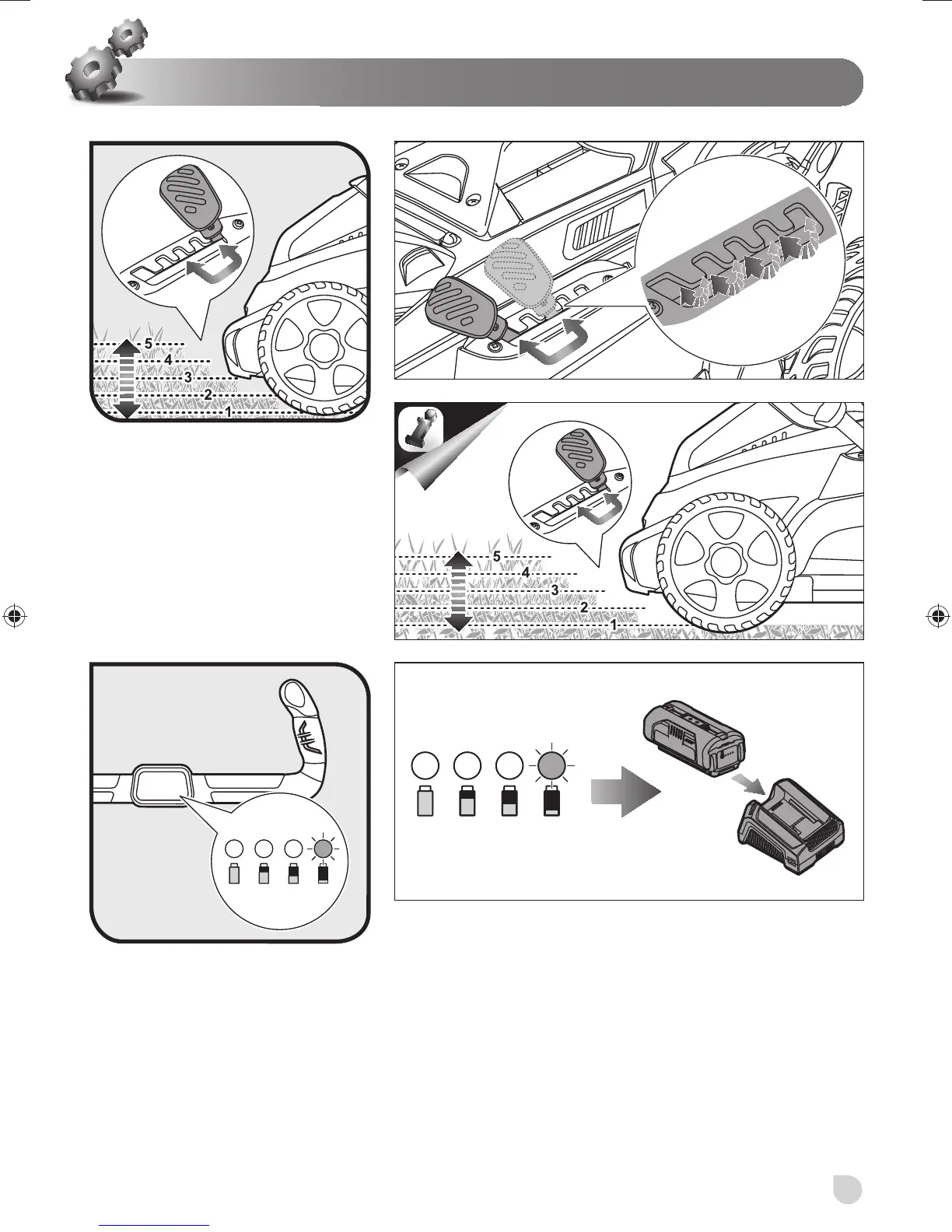 5
4
3
2
1

5
4
3
2
1