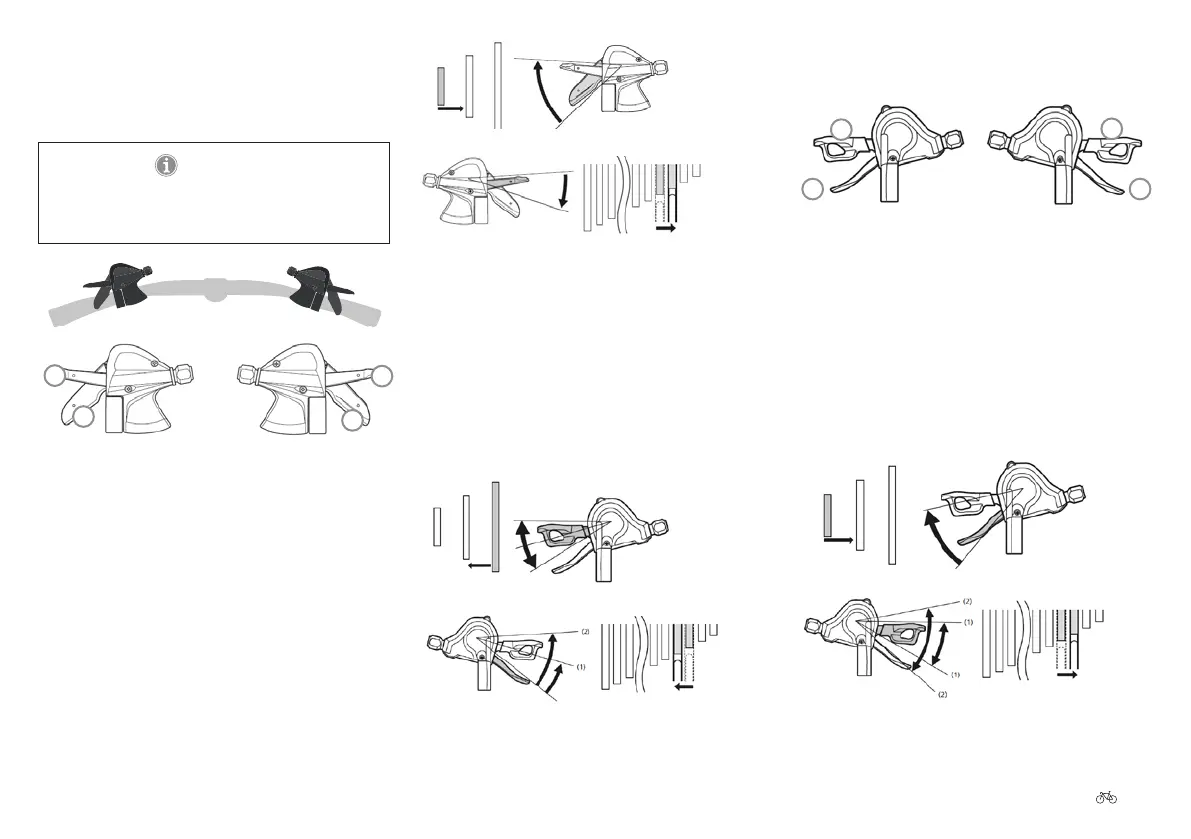 (2)
(1)

(2)
(1)
(1)
(2)