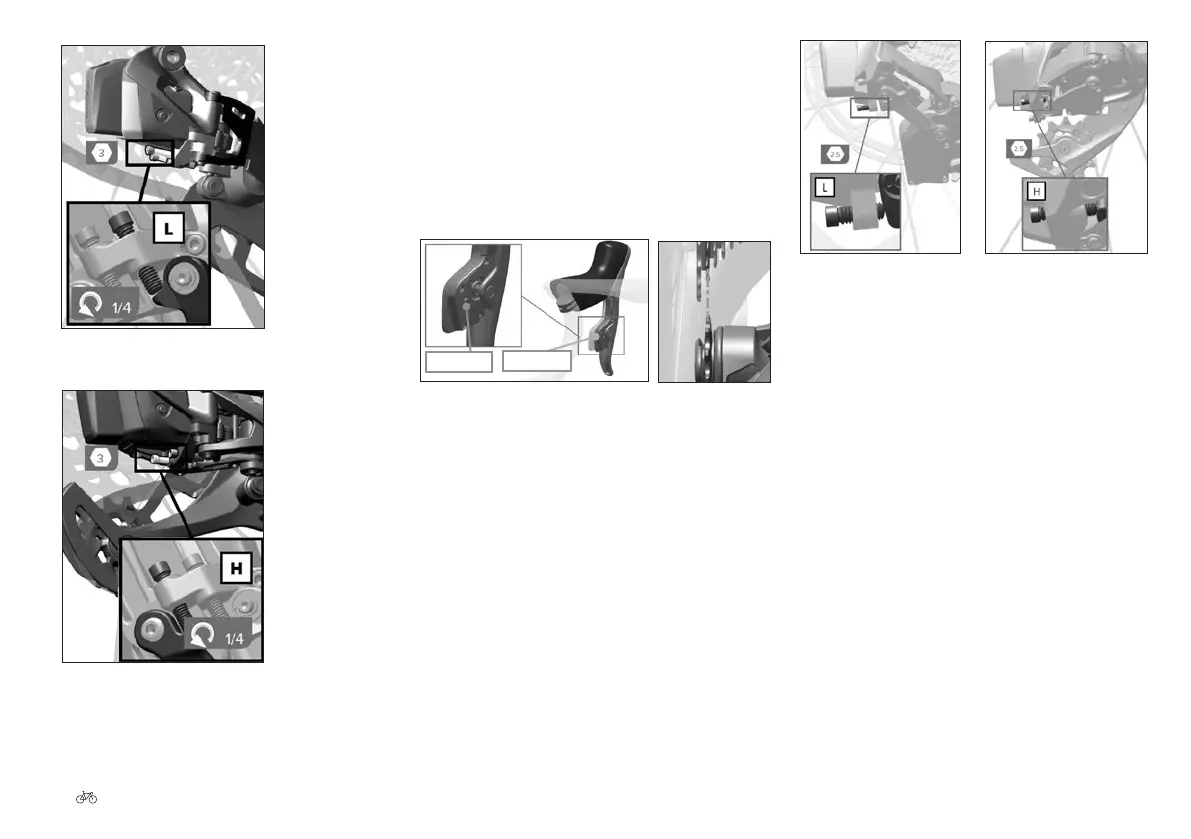 3

L

1/4

3

H

1/4

2.5

L

2.5

H