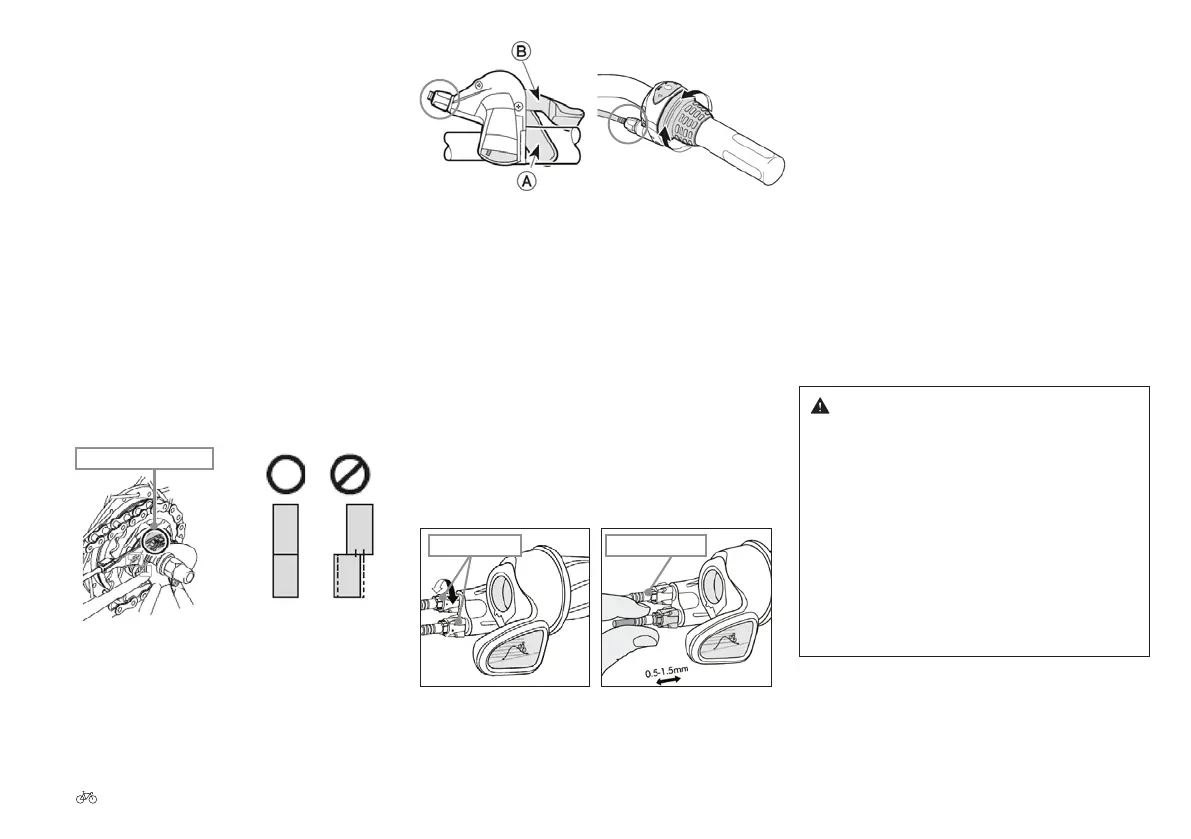 B

A

0.5-1.5mm