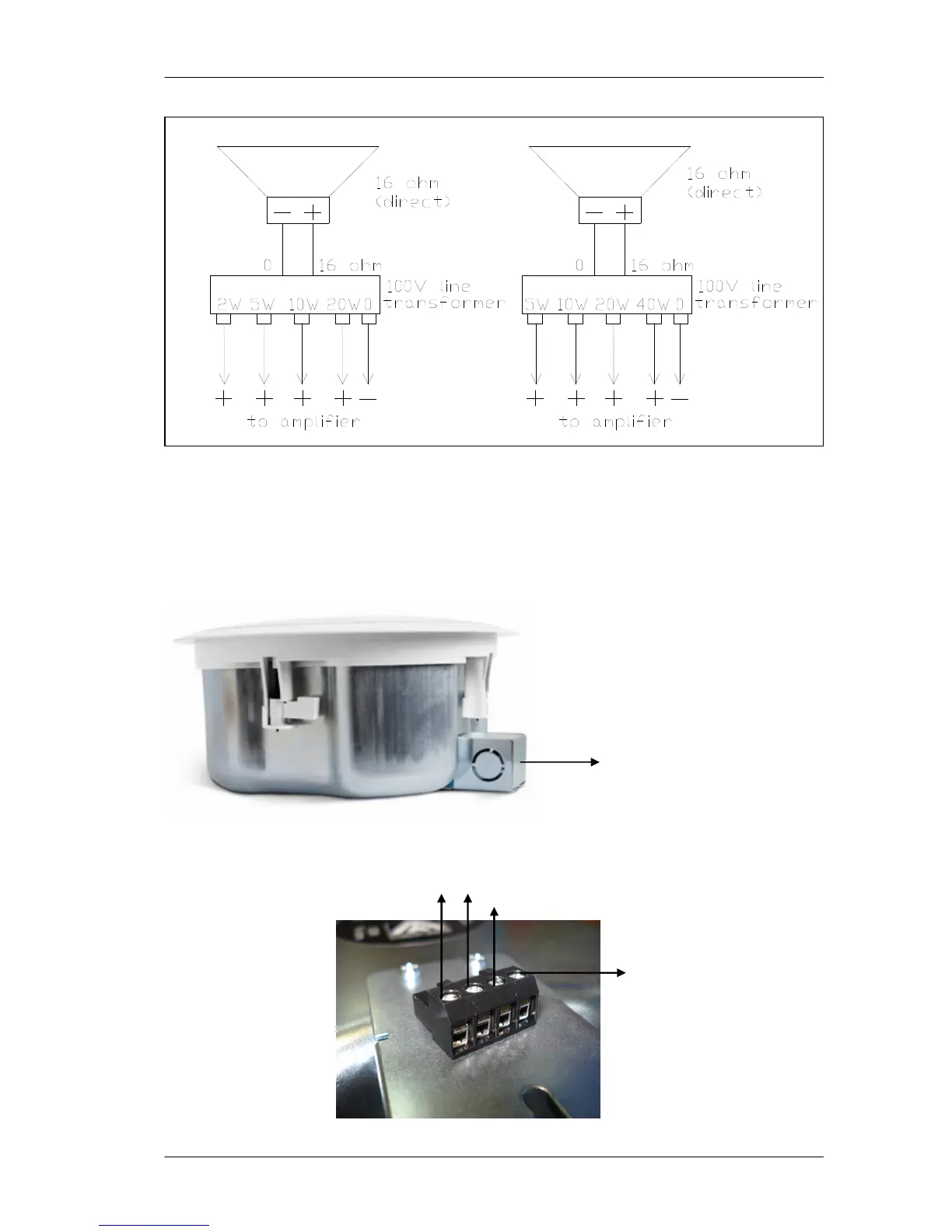 16 ohm (direct)

− +

0 16 ohm

100V line transformer

2W 5W 10W 20W 0

+ + + + −

to amplifier

16 ohm (direct)

− +

0 16 ohm

100V line transformer

5W 10W 20W 40W 0

+ + + + −

to amplifier