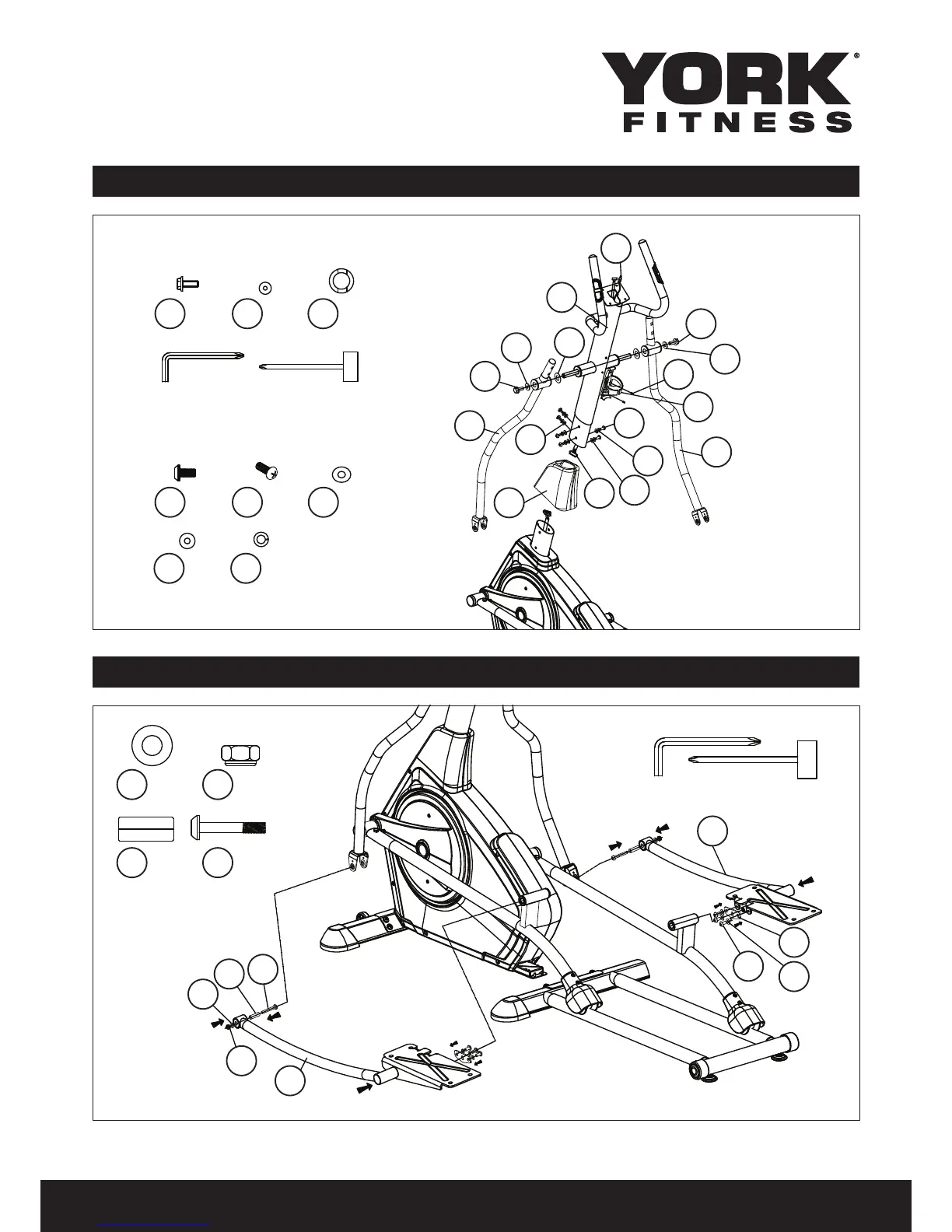 YORK®
FITNESS