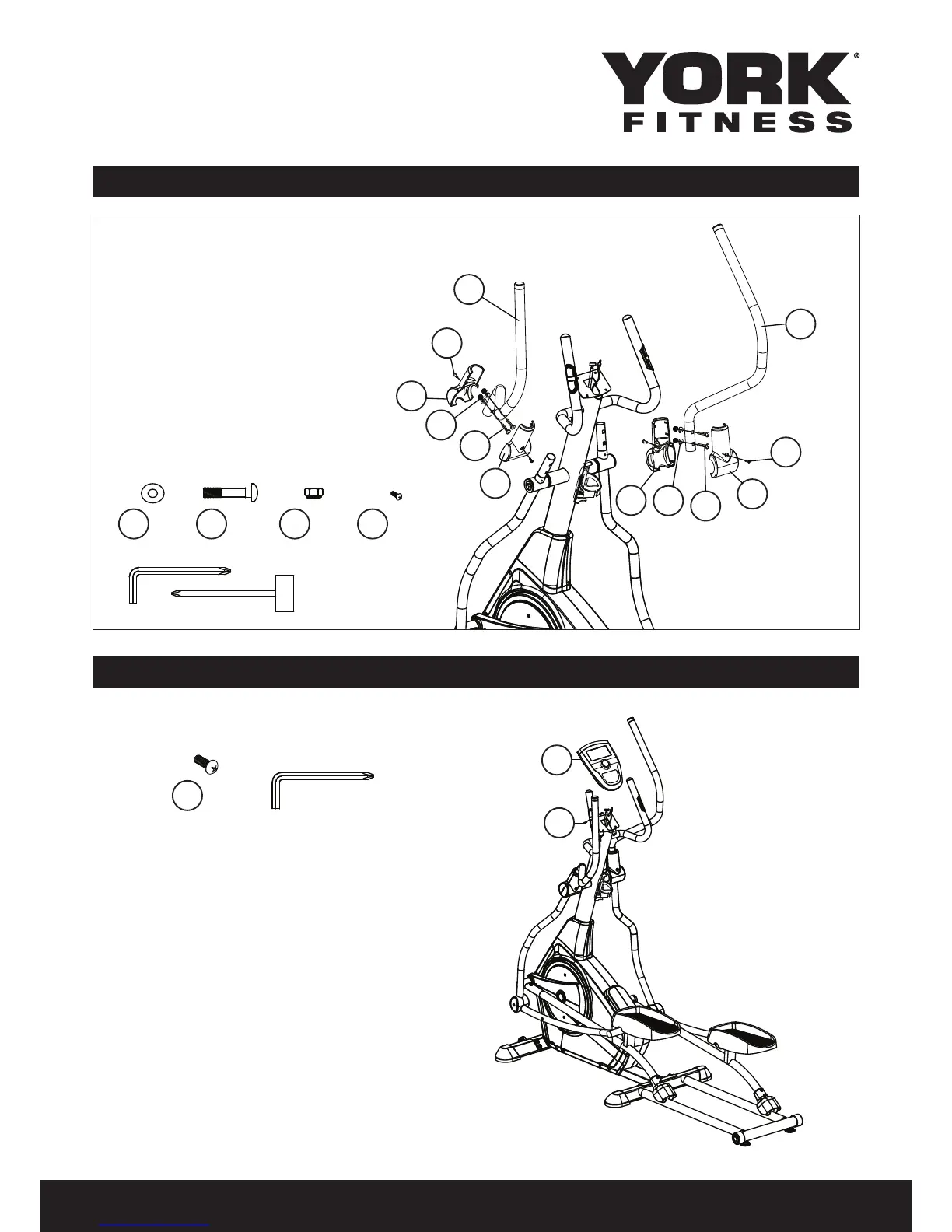 YORK®
FITNESS