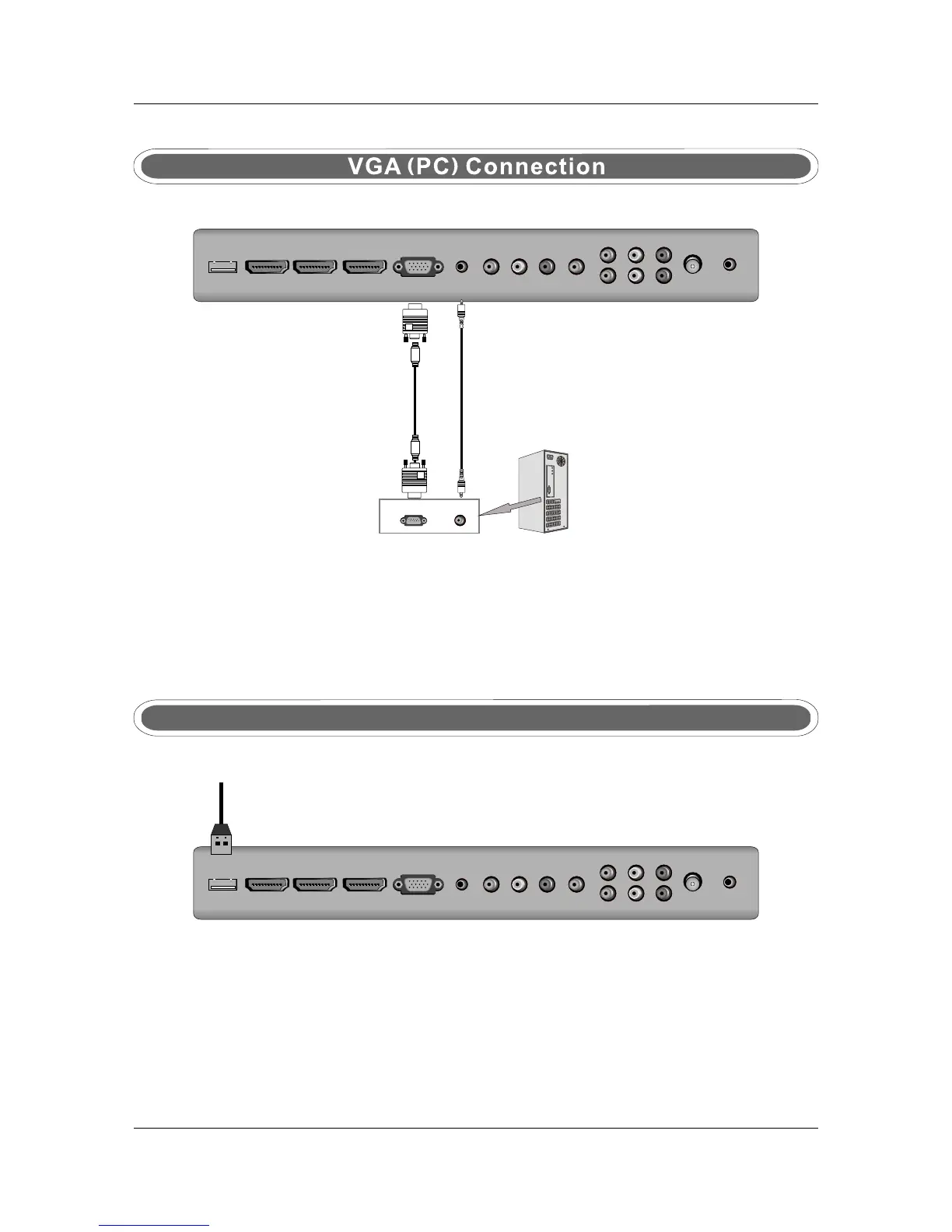 VGA (PC) Connection