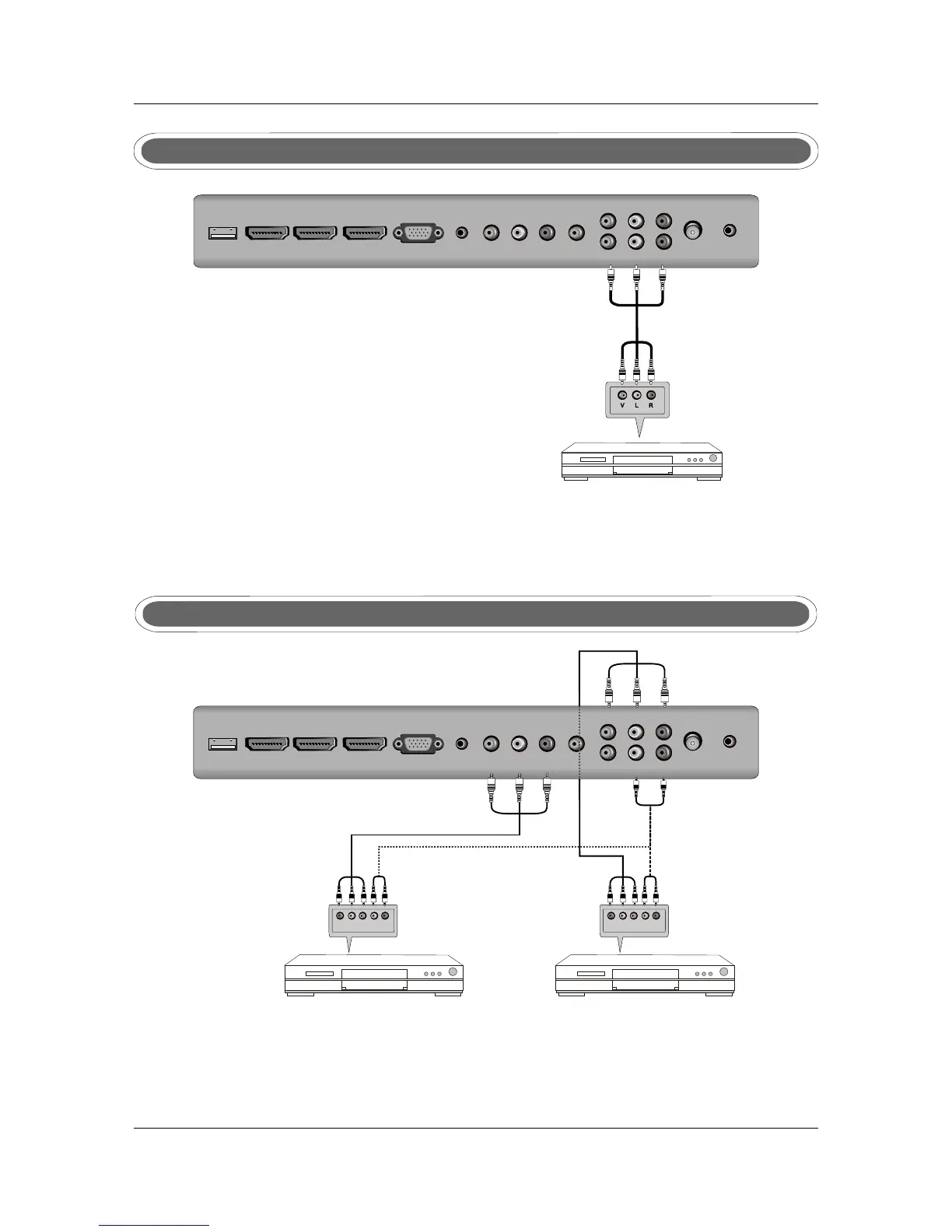 V L R