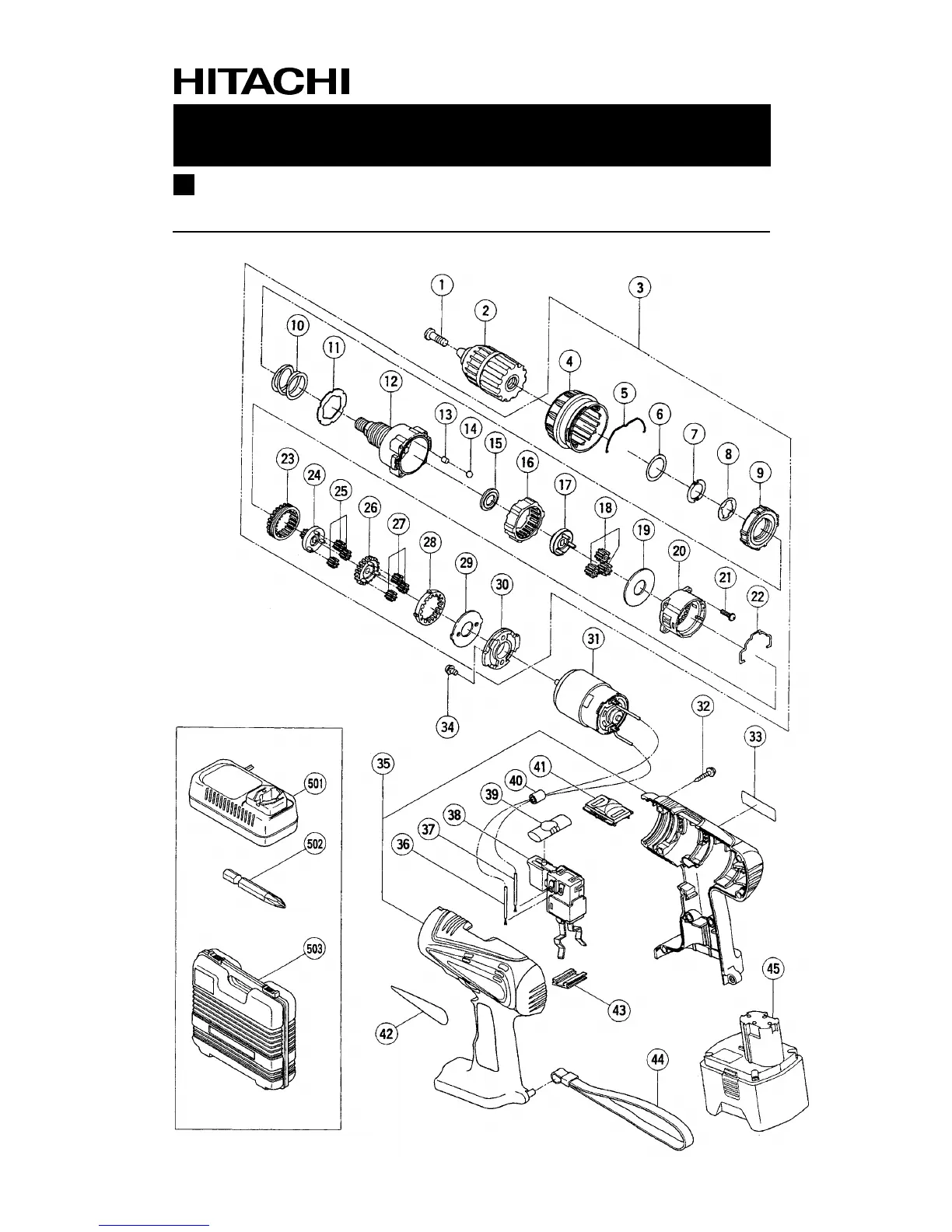 HITACHI

1
2
3
4
5
6
7
8
9
10
11
12
13
14
15
16
17
18
19
20
21
22
23
24
25
26
27
28
29
30
31
32
33
34
35
36
37
38
39
40
41
42
43
44
45
501
502
503