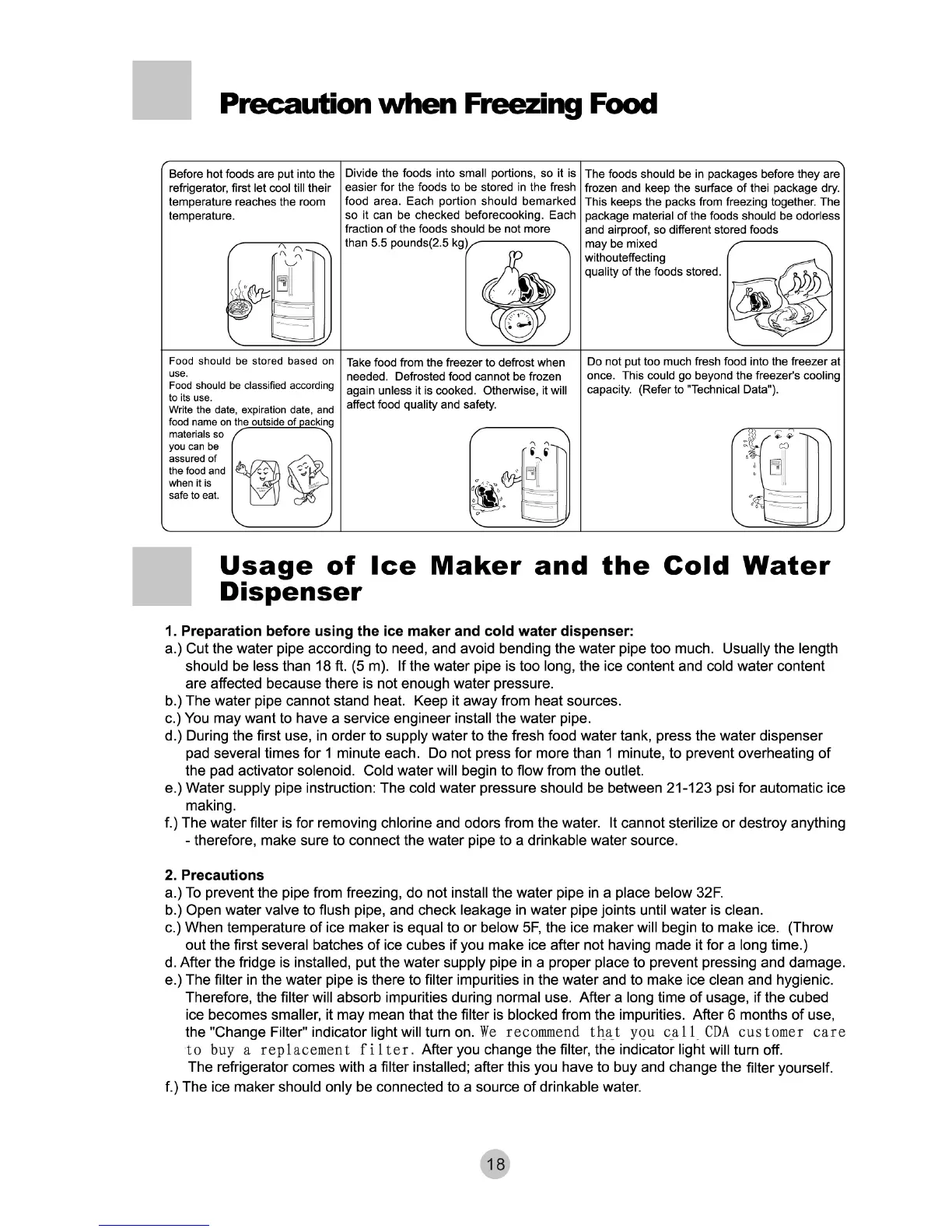 Precaution when Freezing Food

| Before hot foods are put into the refrigerator, first let cool till their temperature reaches the room temperature. | Divide the foods into small portions, so it is easier for the foods to be stored in the fresh food area. Each portion should bemarked so it can be checked beforecooking. Each fraction of the foods should be not more than 5.5 pounds(2.5 kg) | The foods should be in packages before they are frozen and keep the surface of thei package dry. This keeps the packs from freezing together. The package material of the foods should be odorless and airproof, so different stored foods may be mixed withouteffecting quality of the foods stored. |
|---|---|---|
| Food should be stored based on use. Food should be classified according to its use. Write the date, expiration date, and food name on the outside of packing materials so you can be assured of the food and when it is safe to eat. | Take food from the freezer to defrost when needed. Defrosted food cannot be frozen again unless it is cooked. Otherwise, it will affect food quality and safety. | Do not put too much fresh food into the freezer at once. This could go beyond the freezer's cooling capacity. (Refer to "Technical Data"). |

Usage of Ice Maker and the Cold Water Dispenser

1. Preparation before using the ice maker and cold water dispenser:
a.) Cut the water pipe according to need, and avoid bending the water pipe too much. Usually the length should be less than 18 ft. (5 m). If the water pipe is too long, the ice content and cold water content are affected because there is not enough water pressure.
b.) The water pipe cannot stand heat. Keep it away from heat sources.
c.) You may want to have a service engineer install the water pipe.
d.) During the first use, in order to supply water to the fresh food water tank, press the water dispenser pad several times for 1 minute each. Do not press for more than 1 minute, to prevent overheating of the pad activator solenoid. Cold water will begin to flow from the outlet.
e.) Water supply pipe instruction: The cold water pressure should be between 21-123 psi for automatic ice making.
f.) The water filter is for removing chlorine and odors from the water. It cannot sterilize or destroy anything - therefore, make sure to connect the water pipe to a drinkable water source.

2. Precautions
a.) To prevent the pipe from freezing, do not install the water pipe in a place below 32F.
b.) Open water valve to flush pipe, and check leakage in water pipe joints until water is clean.
c.) When temperature of ice maker is equal to or below 5F, the ice maker will begin to make ice. (Throw out the first several batches of ice cubes if you make ice after not having made it for a long time.)
d. After the fridge is installed, put the water supply pipe in a proper place to prevent pressing and damage.
e.) The filter in the water pipe is there to filter impurities in the water and to make ice clean and hygienic. Therefore, the filter will absorb impurities during normal use. After a long time of usage, if the cubed ice becomes smaller, it may mean that the filter is blocked from the impurities. After 6 months of use, the "Change Filter" indicator light will turn on. We recommend that you call CDA customer care to buy a replacement filter. After you change the filter, the indicator light will turn off.
The refrigerator comes with a filter installed; after this you have to buy and change the filter yourself.
f.) The ice maker should only be connected to a source of drinkable water.

18