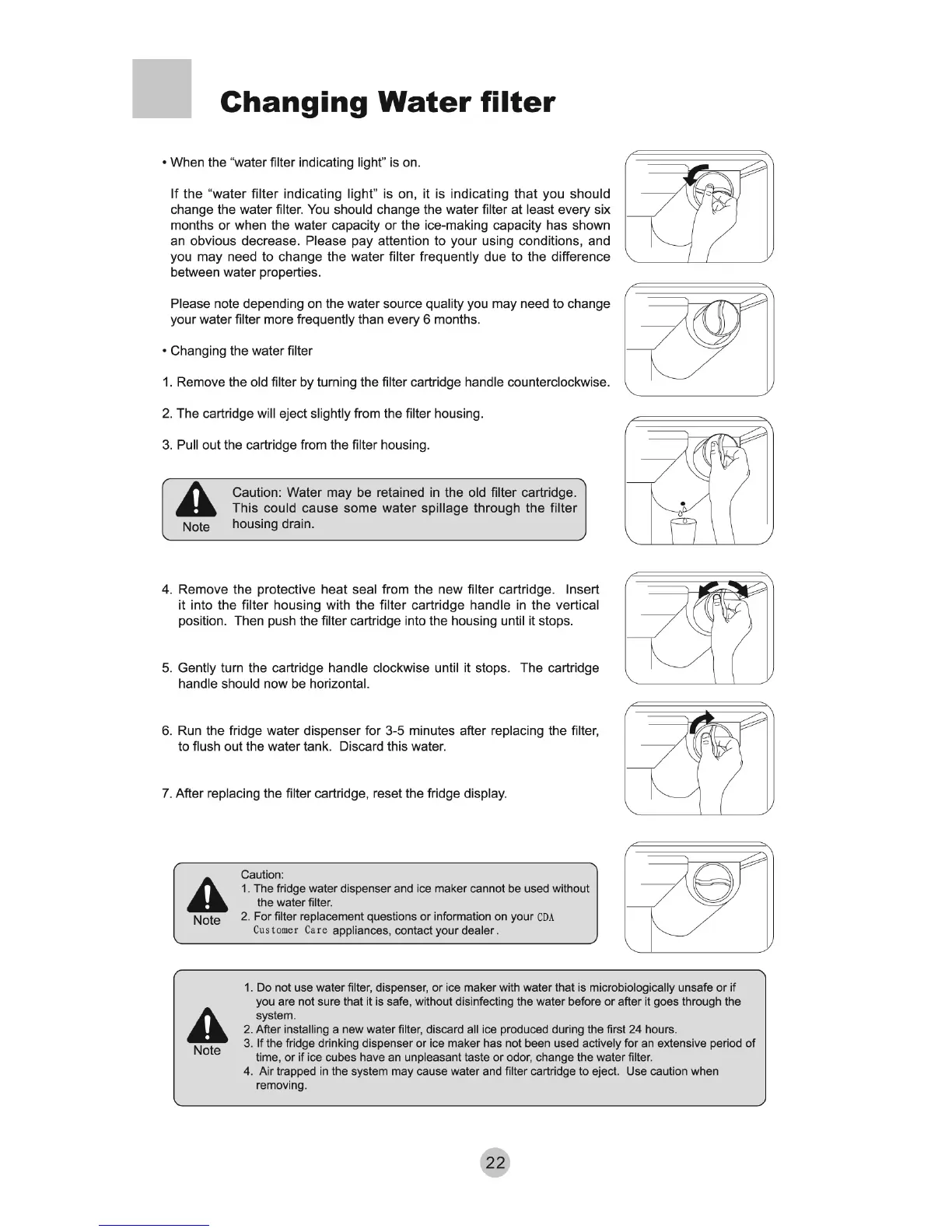 Changing Water filter

• When the "water filter indicating light" is on.

If the "water filter indicating light" is on, it is indicating that you should change the water filter. You should change the water filter at least every six months or when the water capacity or the ice-making capacity has shown an obvious decrease. Please pay attention to your using conditions, and you may need to change the water filter frequently due to the difference between water properties.

Please note depending on the water source quality you may need to change your water filter more frequently than every 6 months.

• Changing the water filter

1. Remove the old filter by turning the filter cartridge handle counterclockwise.

2. The cartridge will eject slightly from the filter housing.

3. Pull out the cartridge from the filter housing.

Note

Caution: Water may be retained in the old filter cartridge. This could cause some water spillage through the filter housing drain.

4. Remove the protective heat seal from the new filter cartridge. Insert it into the filter housing with the filter cartridge handle in the vertical position. Then push the filter cartridge into the housing until it stops.

5. Gently turn the cartridge handle clockwise until it stops. The cartridge handle should now be horizontal.

6. Run the fridge water dispenser for 3-5 minutes after replacing the filter, to flush out the water tank. Discard this water.

7. After replacing the filter cartridge, reset the fridge display.

Note

Caution:
1. The fridge water dispenser and ice maker cannot be used without the water filter.
2. For filter replacement questions or information on your CDA Customer Care appliances, contact your dealer.

Note

1. Do not use water filter, dispenser, or ice maker with water that is microbiologically unsafe or if you are not sure that it is safe, without disinfecting the water before or after it goes through the system.
2. After installing a new water filter, discard all ice produced during the first 24 hours.
3. If the fridge drinking dispenser or ice maker has not been used actively for an extensive period of time, or if ice cubes have an unpleasant taste or odor, change the water filter.
4. Air trapped in the system may cause water and filter cartridge to eject. Use caution when removing.

22