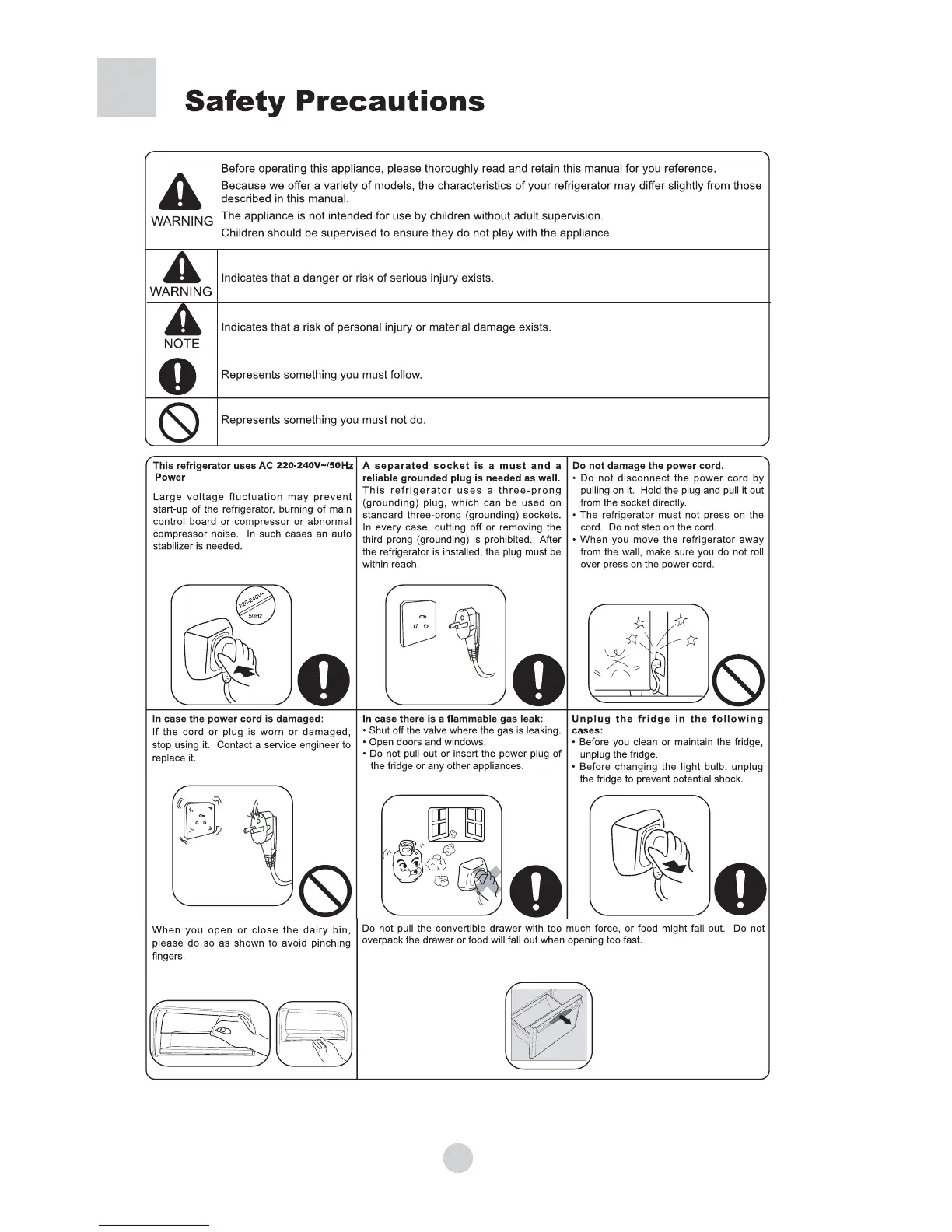 Safety Precautions

WARNING

Before operating this appliance, please thoroughly read and retain this manual for you reference.

Because we offer a variety of models, the characteristics of your refrigerator may differ slightly from those described in this manual.

The appliance is not intended for use by children without adult supervision.

Children should be supervised to ensure they do not play with the appliance.

| | |
|---|---|
| WARNING | Indicates that a danger or risk of serious injury exists. |
| NOTE | Indicates that a risk of personal injury or material damage exists. |
| | Represents something you must follow. |
| | Represents something you must not do. |

This refrigerator uses AC 220-240V~/50Hz Power

Large voltage fluctuation may prevent start-up of the refrigerator, burning of main control board or compressor or abnormal compressor noise. In such cases an auto stabilizer is needed.

220-240V~
50Hz

A separated socket is a must and a reliable grounded plug is needed as well.
This refrigerator uses a three-prong (grounding) plug, which can be used on standard three-prong (grounding) sockets. In every case, cutting off or removing the third prong (grounding) is prohibited. After the refrigerator is installed, the plug must be within reach.

Do not damage the power cord.
• Do not disconnect the power cord by pulling on it. Hold the plug and pull it out from the socket directly.
• The refrigerator must not press on the cord. Do not step on the cord.
• When you move the refrigerator away from the wall, make sure you do not roll over press on the power cord.

In case the power cord is damaged:
If the cord or plug is worn or damaged, stop using it. Contact a service engineer to replace it.

In case there is a flammable gas leak:
• Shut off the valve where the gas is leaking.
• Open doors and windows.
• Do not pull out or insert the power plug of the fridge or any other appliances.

Unplug the fridge in the following cases:
• Before you clean or maintain the fridge, unplug the fridge.
• Before changing the light bulb, unplug the fridge to prevent potential shock.

When you open or close the dairy bin, please do so as shown to avoid pinching fingers.

Do not pull the convertible drawer with too much force, or food might fall out. Do not overpack the drawer or food will fall out when opening too fast.