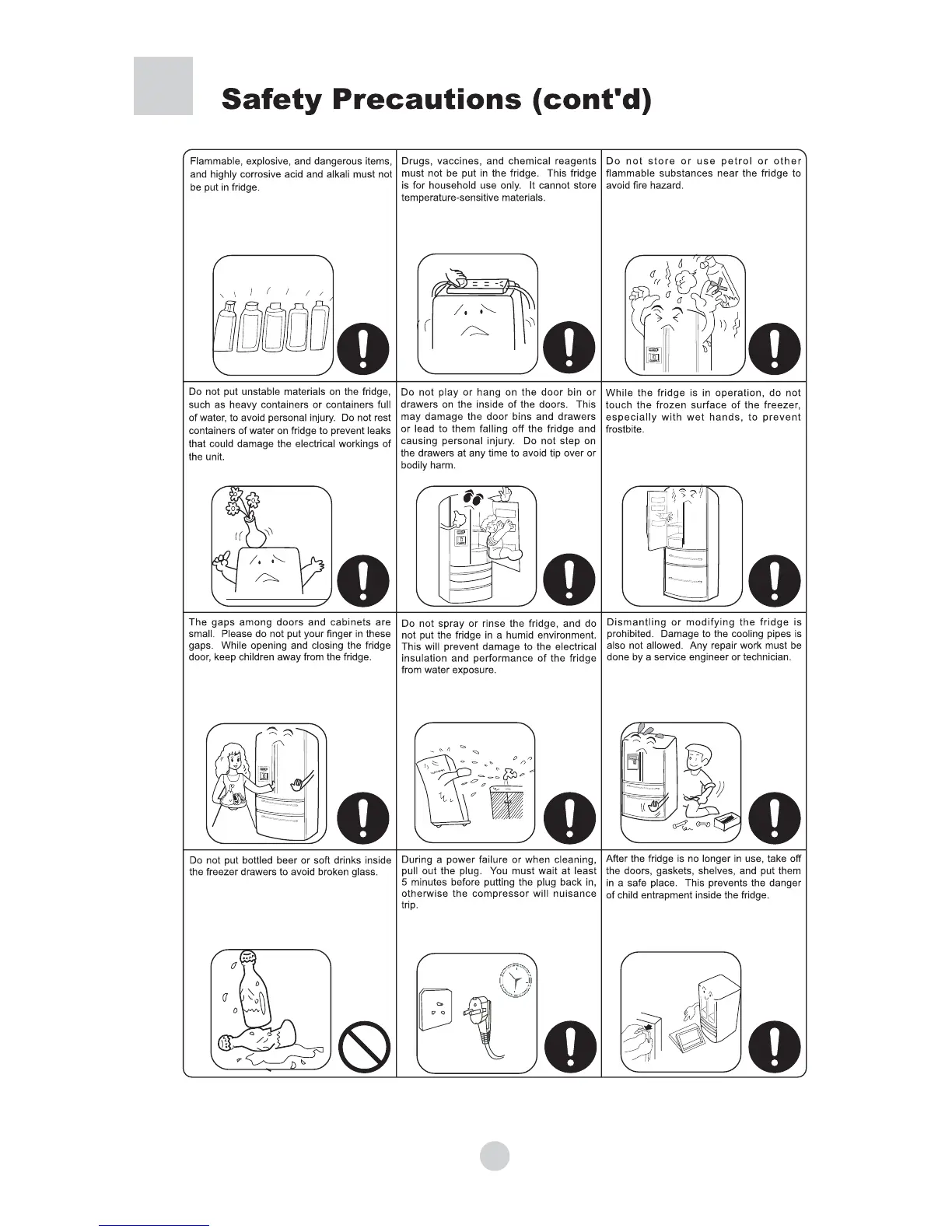 Safety Precautions (cont'd)

| | | |
|---|---|---|
| Flammable, explosive, and dangerous items, and highly corrosive acid and alkali must not be put in fridge. | Drugs, vaccines, and chemical reagents must not be put in the fridge. This fridge is for household use only. It cannot store temperature-sensitive materials. | Do not store or use petrol or other flammable substances near the fridge to avoid fire hazard. |
| Do not put unstable materials on the fridge, such as heavy containers or containers full of water, to avoid personal injury. Do not rest containers of water on fridge to prevent leaks that could damage the electrical workings of the unit. | Do not play or hang on the door bin or drawers on the inside of the doors. This may damage the door bins and drawers or lead to them falling off the fridge and causing personal injury. Do not step on the drawers at any time to avoid tip over or bodily harm. | While the fridge is in operation, do not touch the frozen surface of the freezer, especially with wet hands, to prevent frostbite. |
| The gaps among doors and cabinets are small. Please do not put your finger in these gaps. While opening and closing the fridge door, keep children away from the fridge. | Do not spray or rinse the fridge, and do not put the fridge in a humid environment. This will prevent damage to the electrical insulation and performance of the fridge from water exposure. | Dismantling or modifying the fridge is prohibited. Damage to the cooling pipes is also not allowed. Any repair work must be done by a service engineer or technician. |
| Do not put bottled beer or soft drinks inside the freezer drawers to avoid broken glass. | During a power failure or when cleaning, pull out the plug. You must wait at least 5 minutes before putting the plug back in, otherwise the compressor will nuisance trip. | After the fridge is no longer in use, take off the doors, gaskets, shelves, and put them in a safe place. This prevents the danger of child entrapment inside the fridge. |