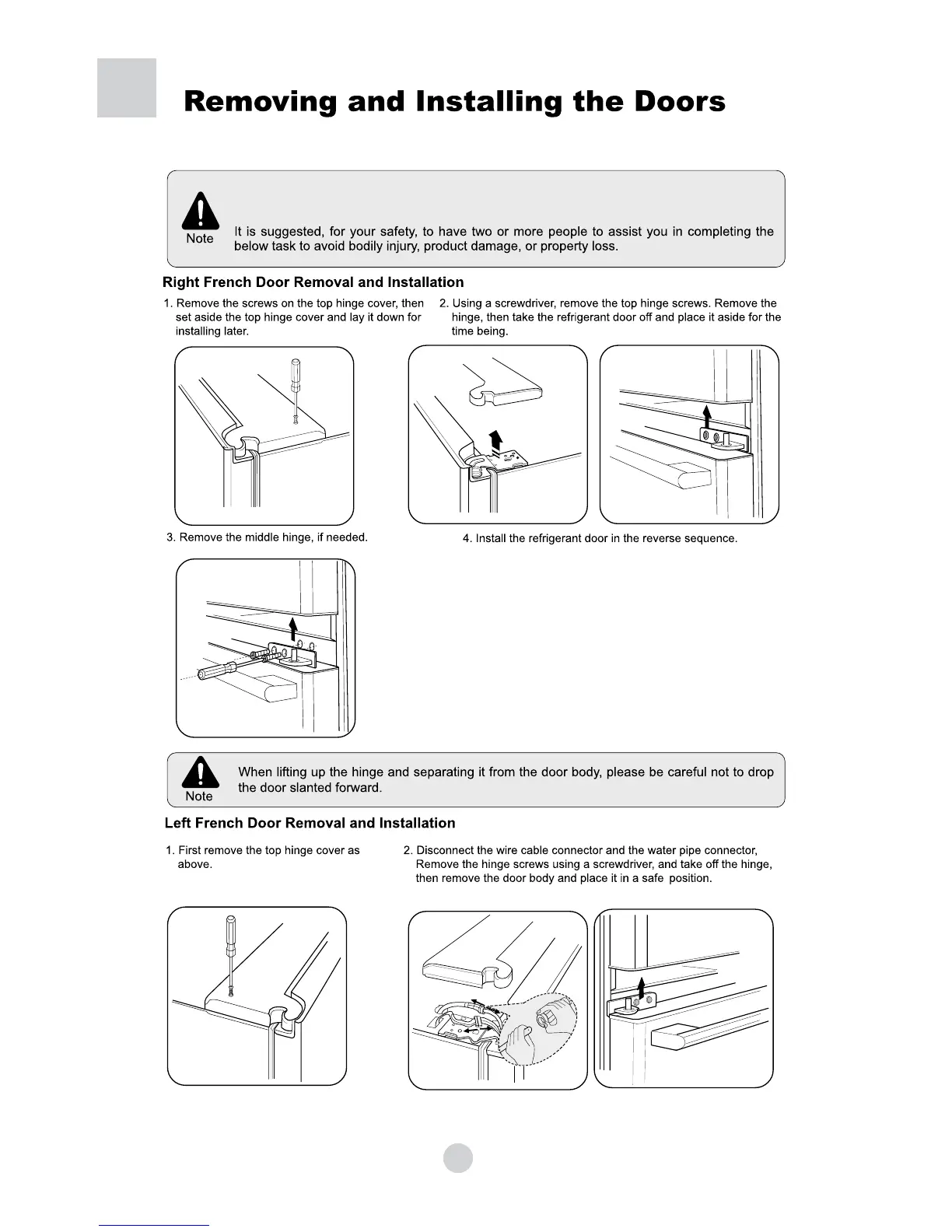 Removing and Installing the Doors

Note It is suggested, for your safety, to have two or more people to assist you in completing the below task to avoid bodily injury, product damage, or property loss.

Right French Door Removal and Installation

1. Remove the screws on the top hinge cover, then set aside the top hinge cover and lay it down for installing later.

2. Using a screwdriver, remove the top hinge screws. Remove the hinge, then take the refrigerant door off and place it aside for the time being.

3. Remove the middle hinge, if needed.

4. Install the refrigerant door in the reverse sequence.

Note When lifting up the hinge and separating it from the door body, please be careful not to drop the door slanted forward.

Left French Door Removal and Installation

1. First remove the top hinge cover as above.

2. Disconnect the wire cable connector and the water pipe connector, Remove the hinge screws using a screwdriver, and take off the hinge, then remove the door body and place it in a safe position.