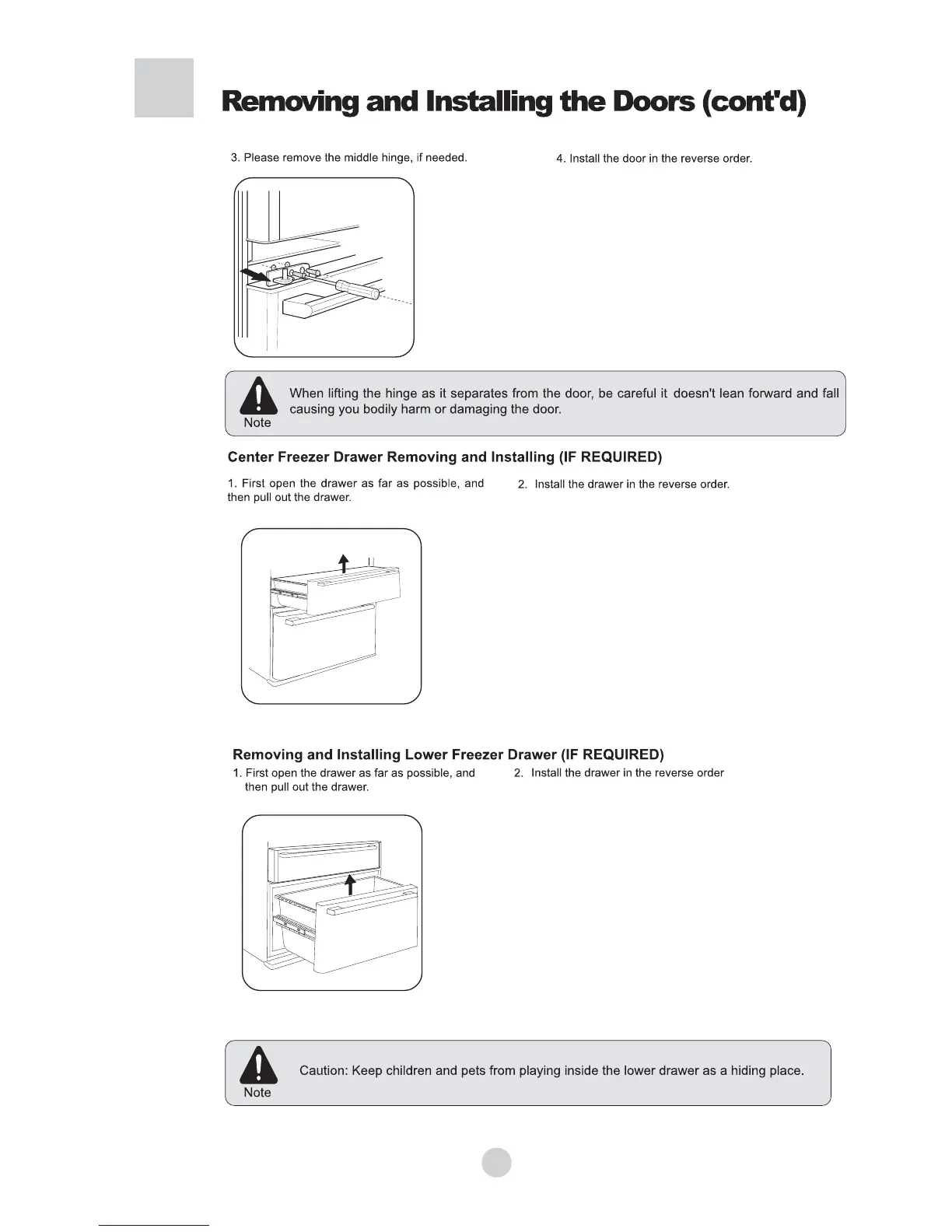 Removing and Installing the Doors (cont'd)

3. Please remove the middle hinge, if needed.

4. Install the door in the reverse order.

Note

When lifting the hinge as it separates from the door, be careful it doesn't lean forward and fall causing you bodily harm or damaging the door.

Center Freezer Drawer Removing and Installing (IF REQUIRED)

1. First open the drawer as far as possible, and then pull out the drawer.

2. Install the drawer in the reverse order.

Removing and Installing Lower Freezer Drawer (IF REQUIRED)

1. First open the drawer as far as possible, and then pull out the drawer.

2. Install the drawer in the reverse order

Note

Caution: Keep children and pets from playing inside the lower drawer as a hiding place.