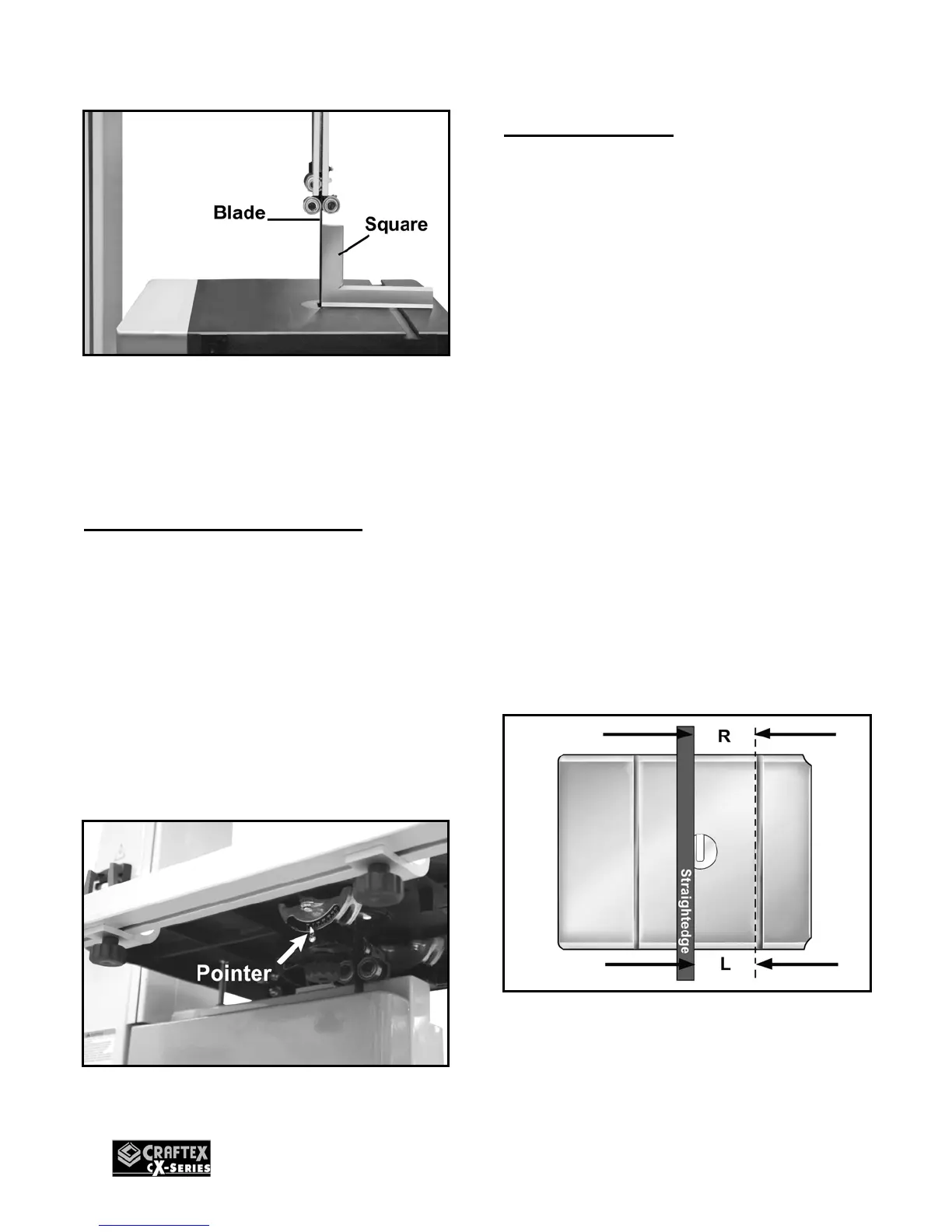 Blade
Square

Pointer

R
Straightedge
L

CRAFTEX
CX-SERIES