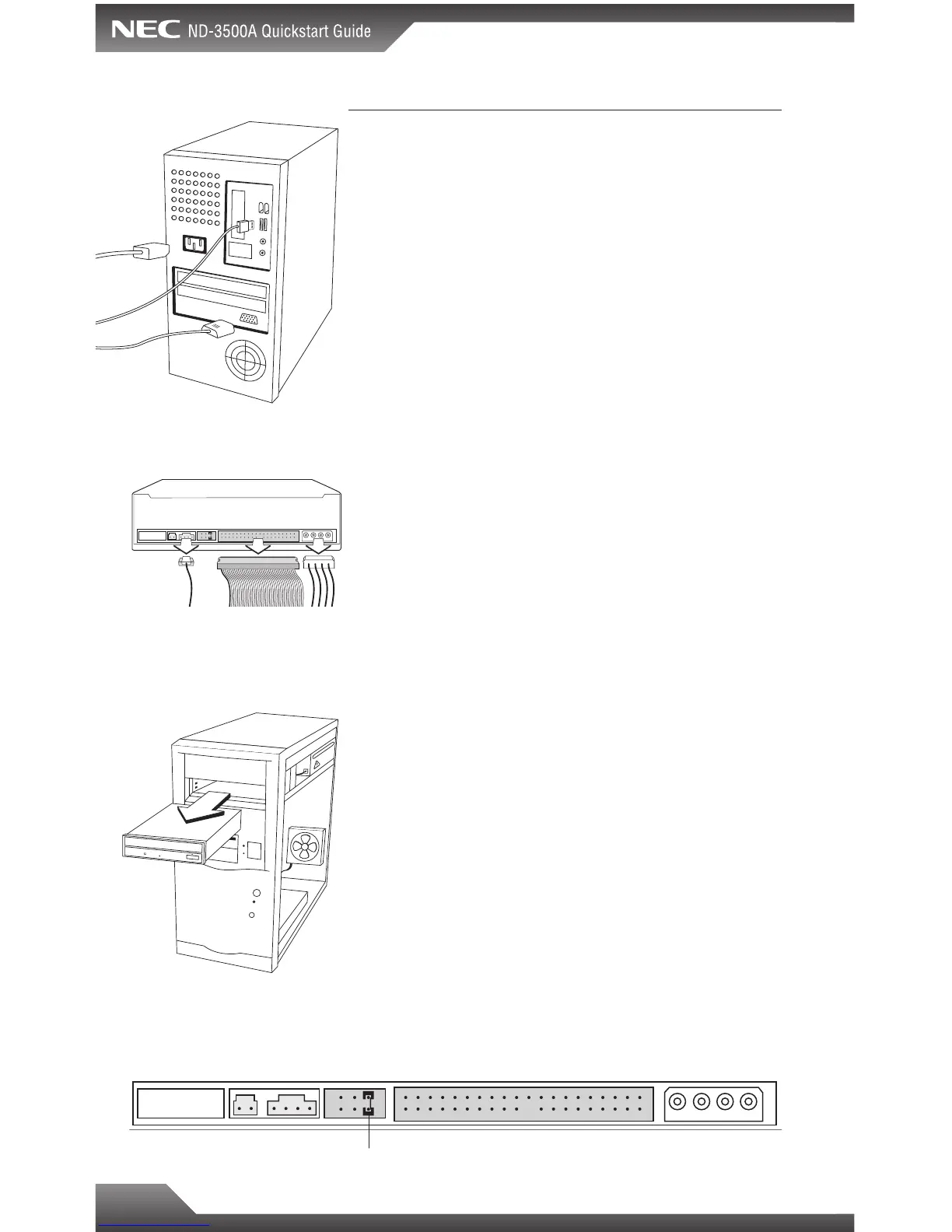 NEC ND-3500A Quickstart Guide