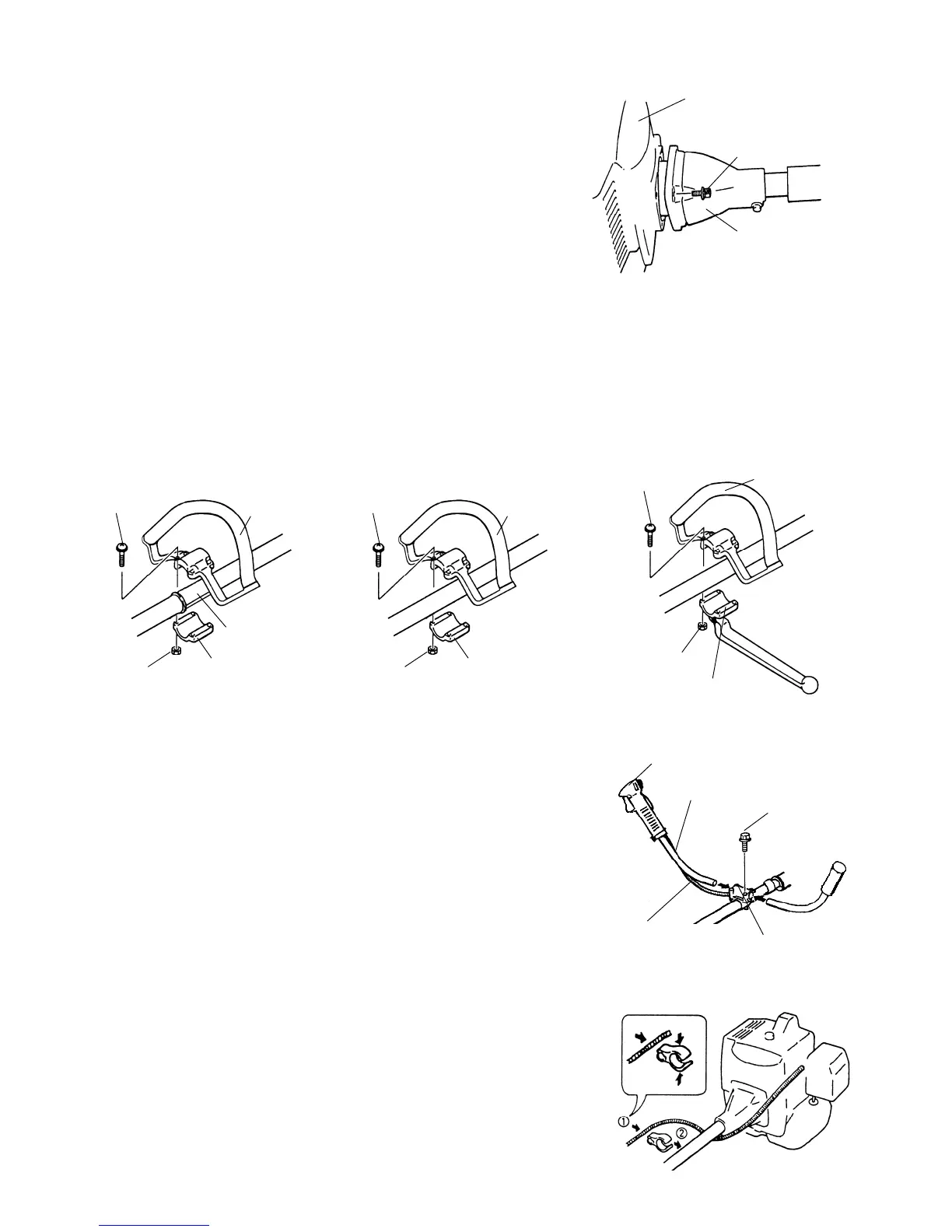 ①
②