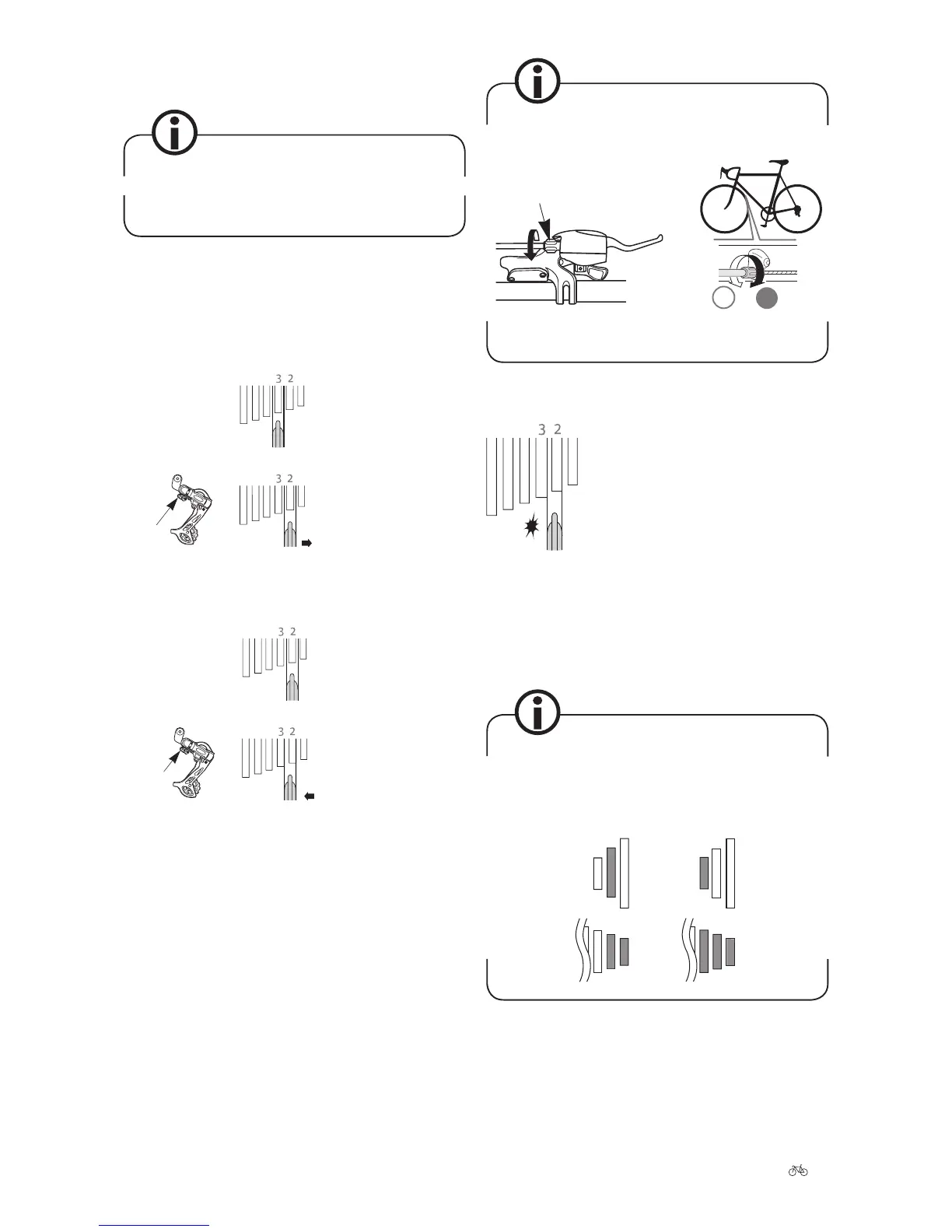 3 2

3 2

3 2

3 2

3 2