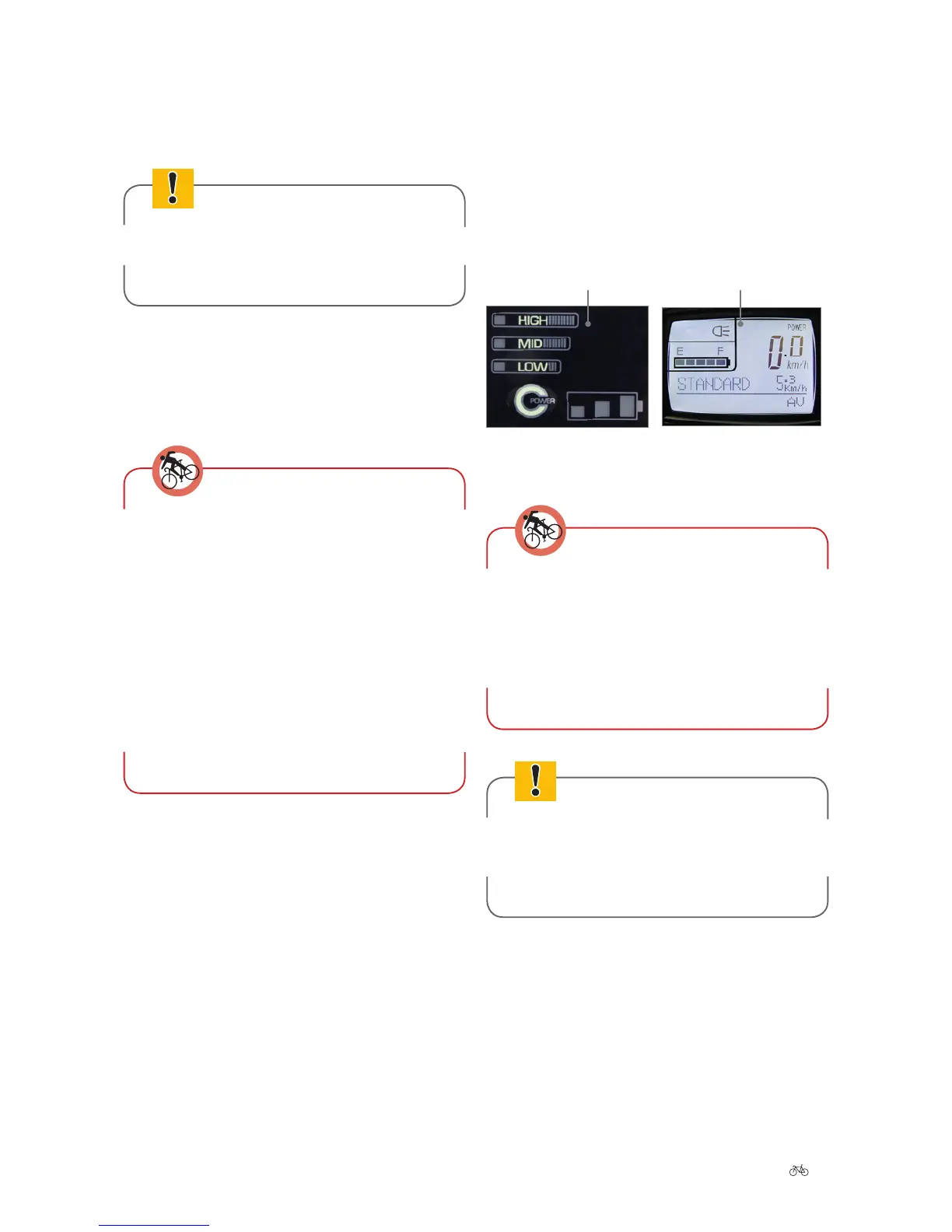 HIGH
MID
LOW
POWER

POWER
E F
0.0
km/h
STANDARD
5.3
Km/h
AV