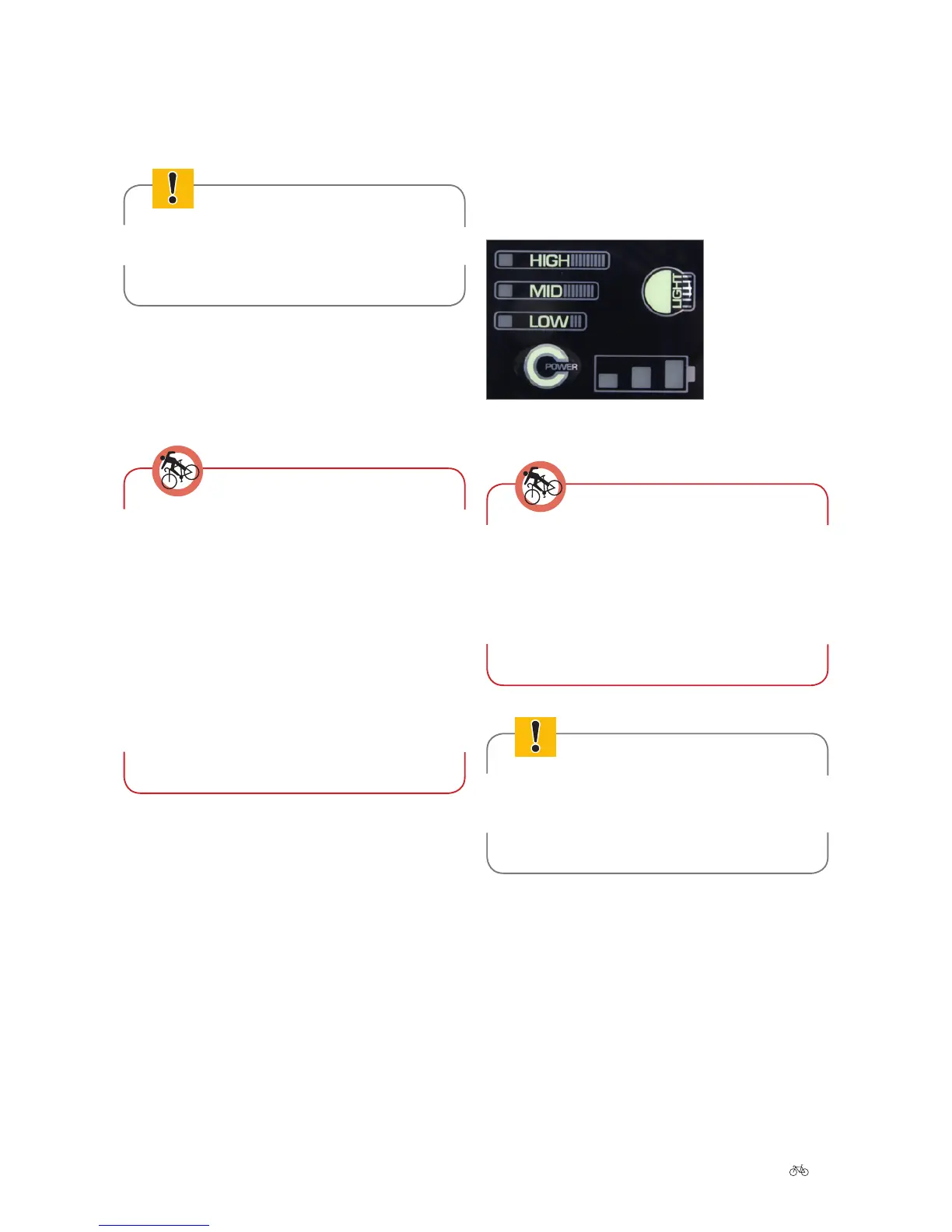 HIGH

MID

LOW

LIGHT

POWER