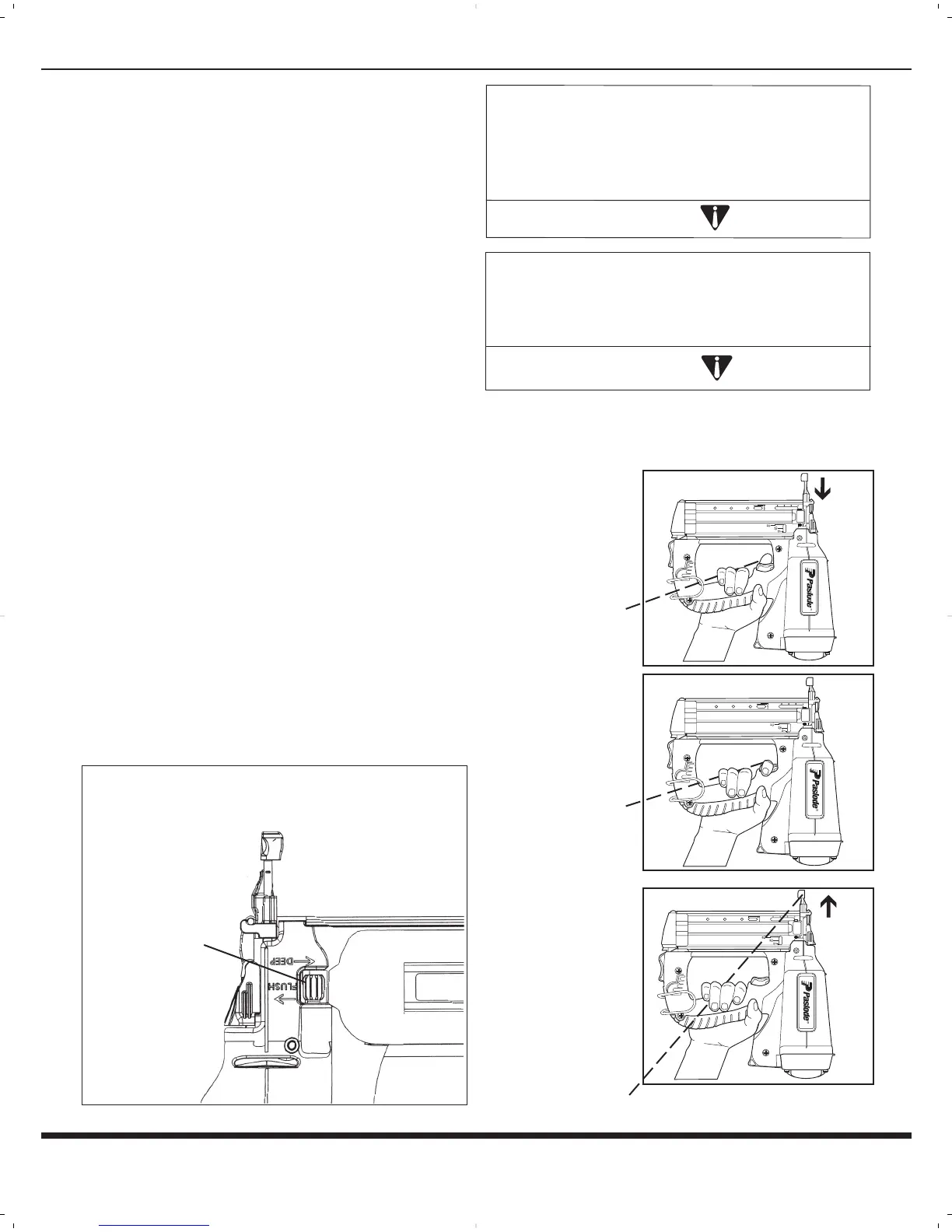 DEEP
FLUSH

Paslode

Paslode

Paslode