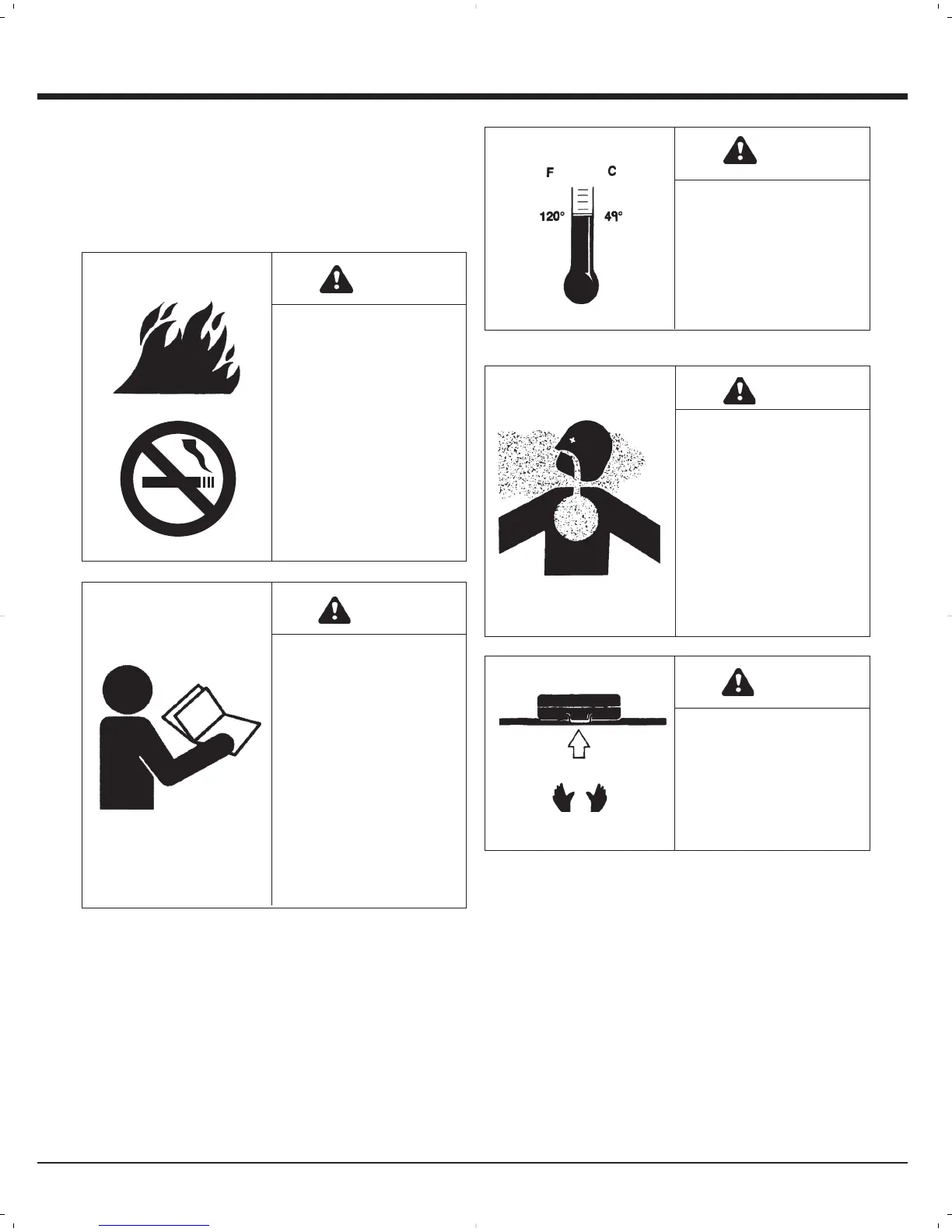 F C

120° 49°