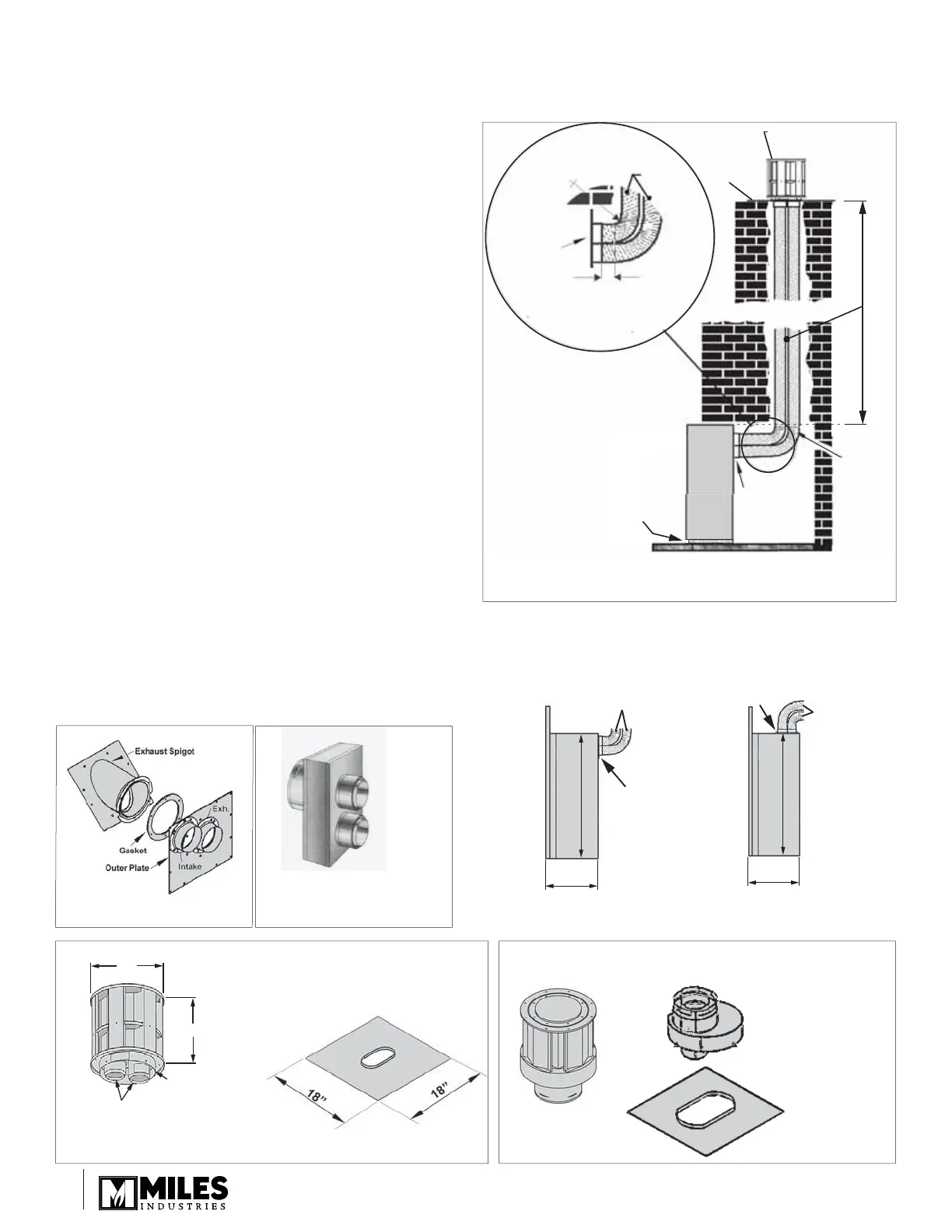 Exhaust Spigot

Exh.

Gasket

Outer Plate

Intake

18"

18"

MILES
INDUSTRIES