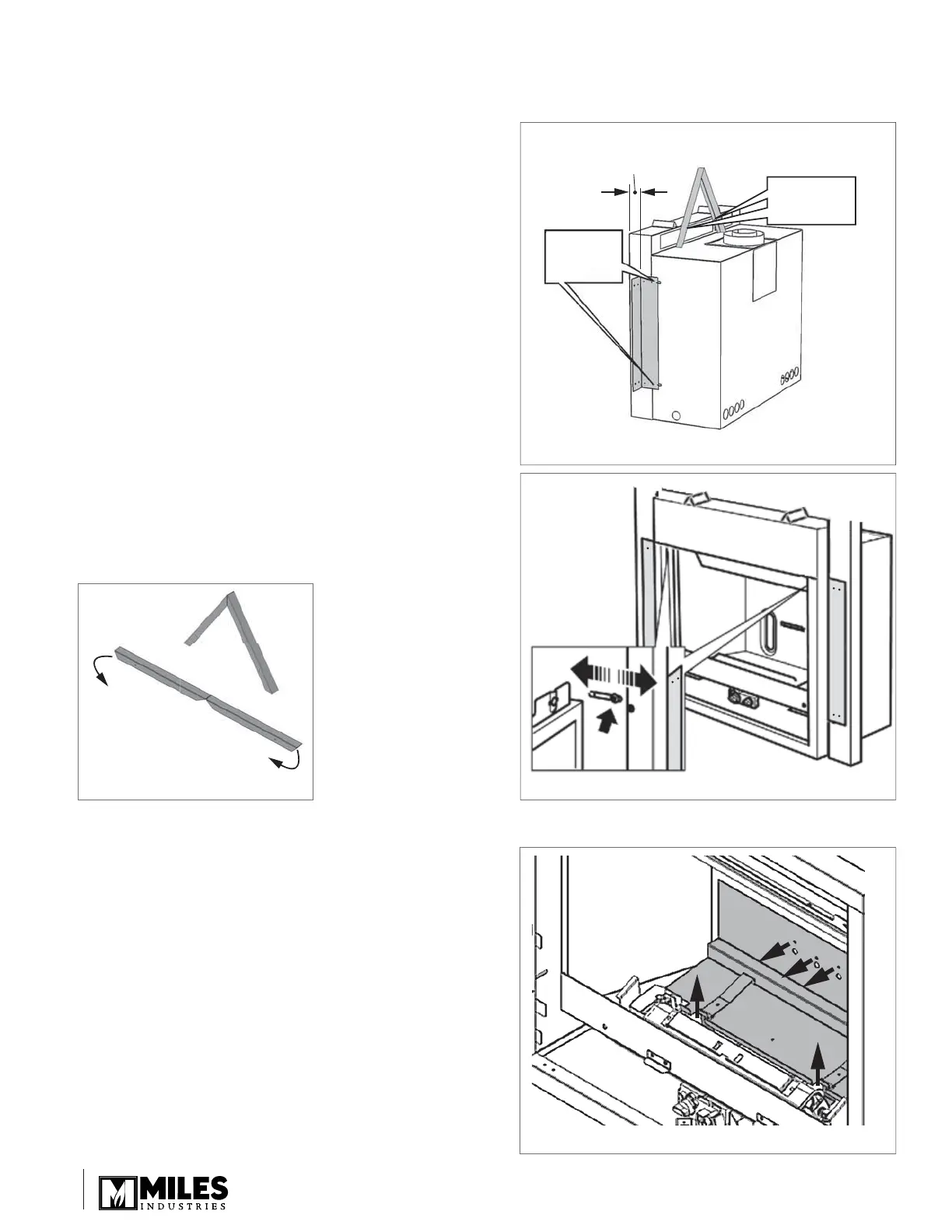 MILES
INDUSTRIES