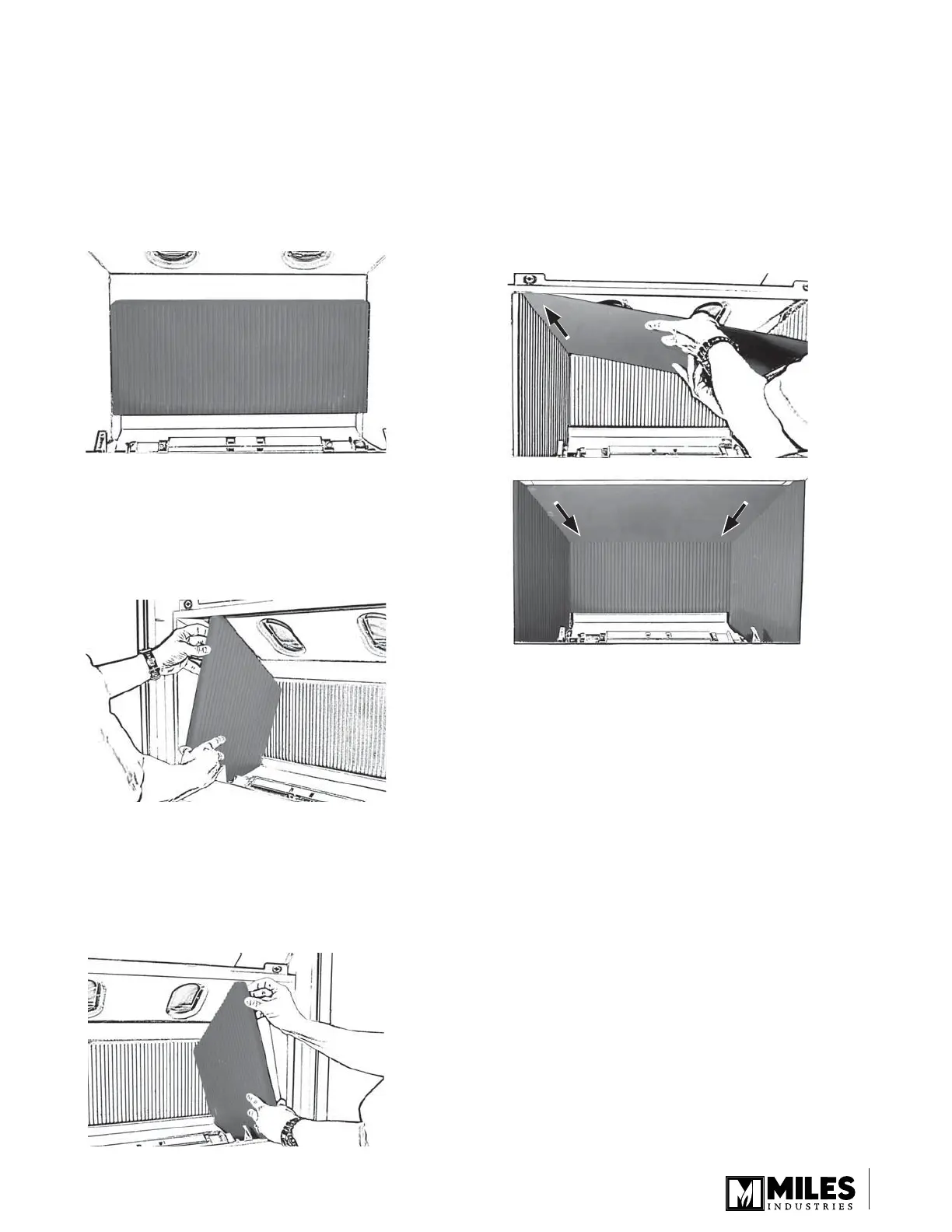 MILES
INDUSTRIES