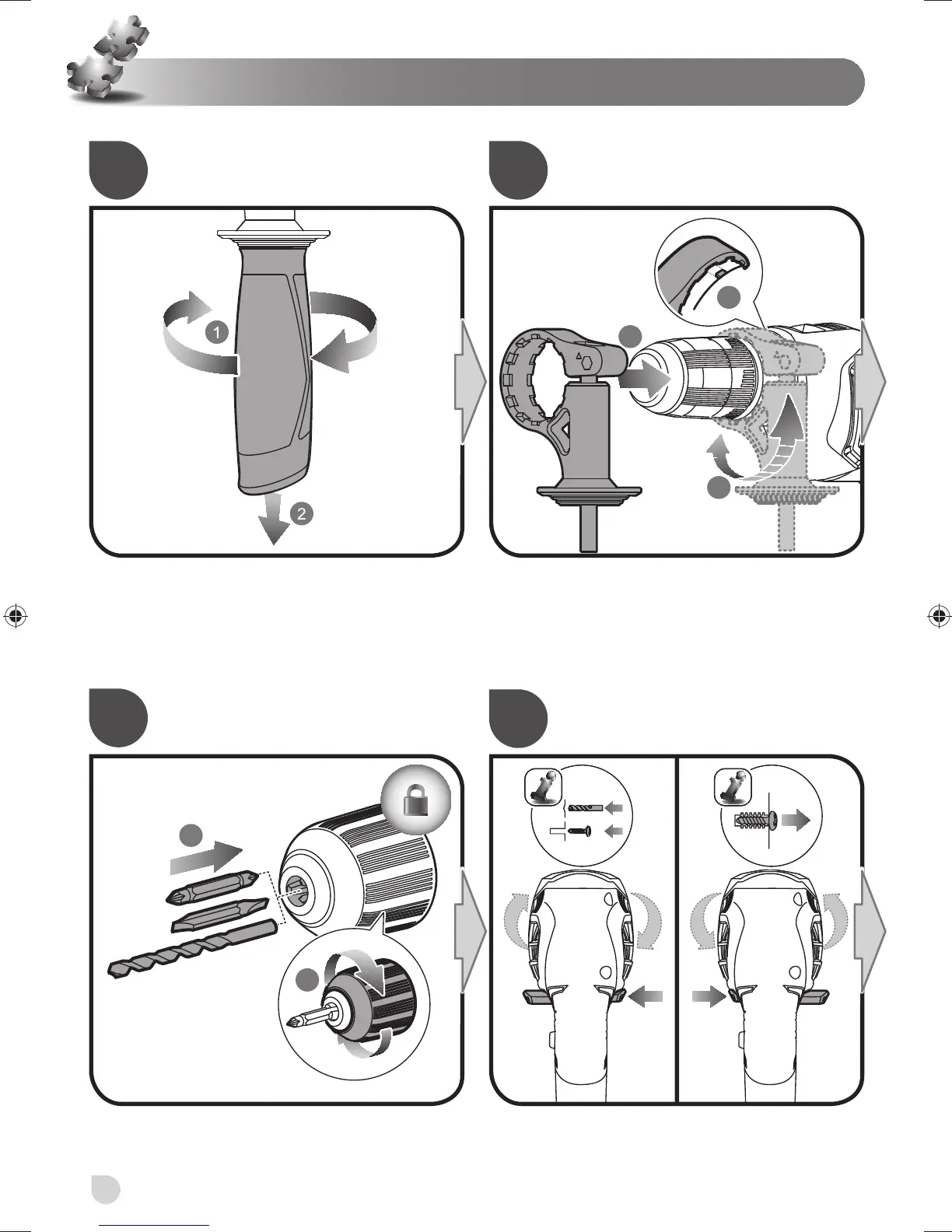 1

2