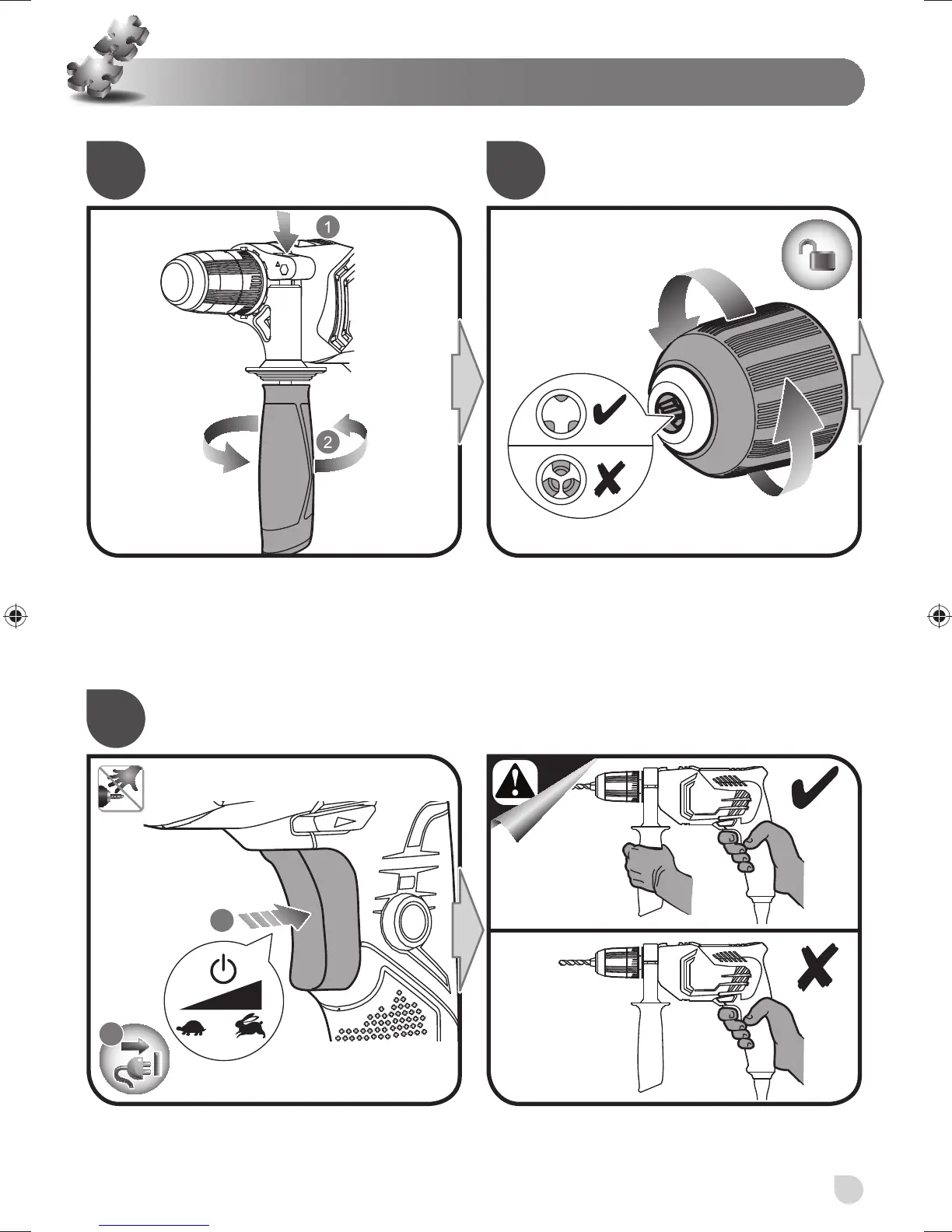 1

2