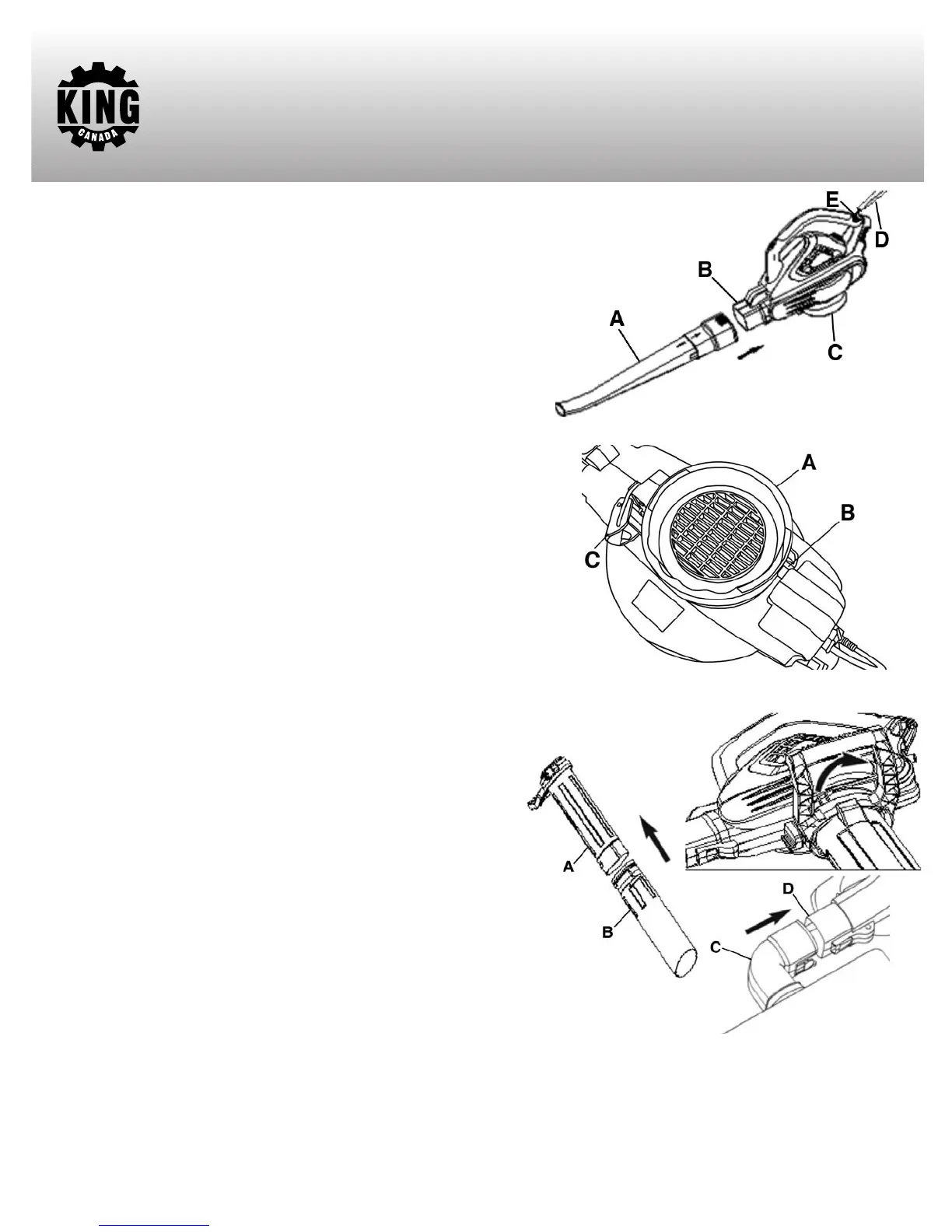 KING
CANADA

E
D
B
A
C

A
B
C

A
B
D
C