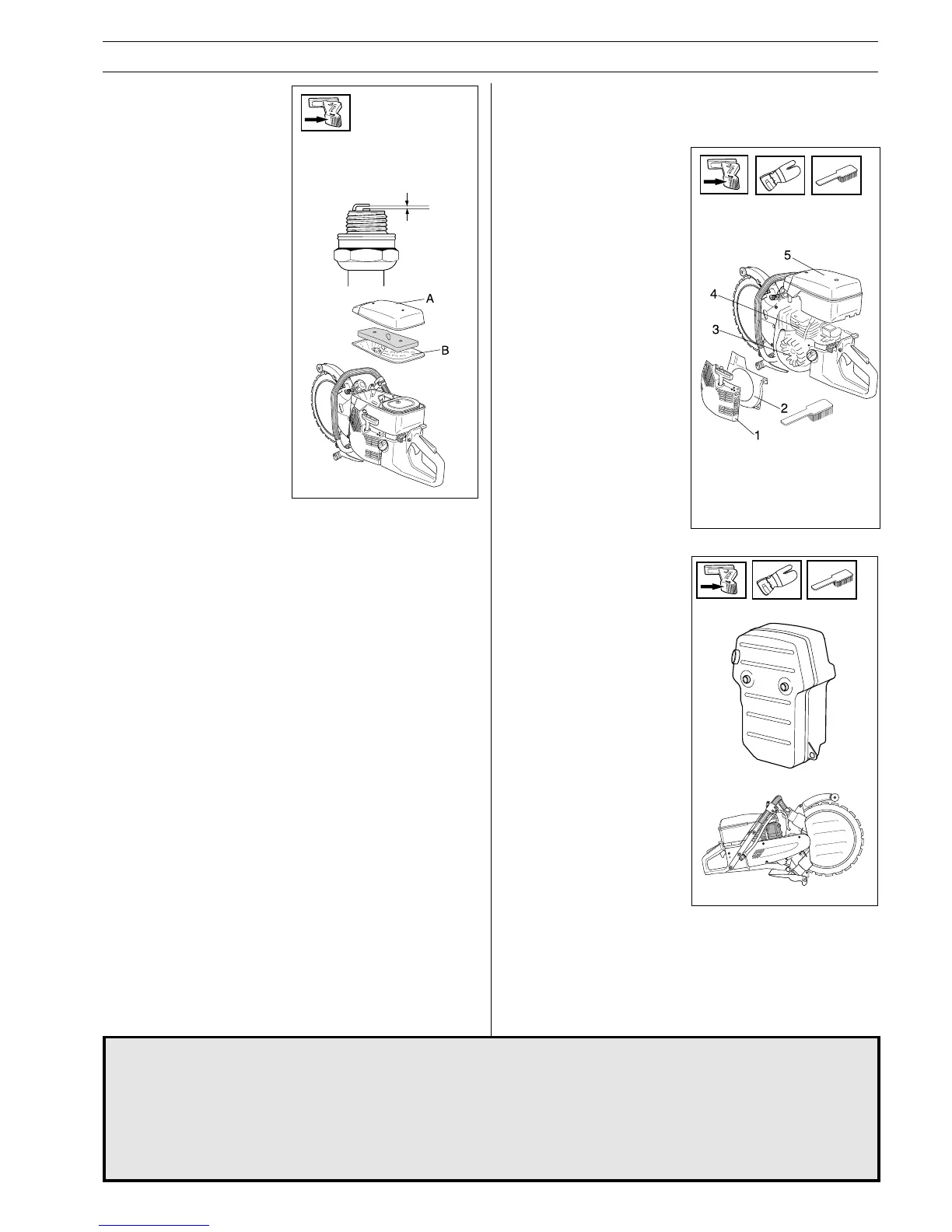 A

B

5

4

3

2

1