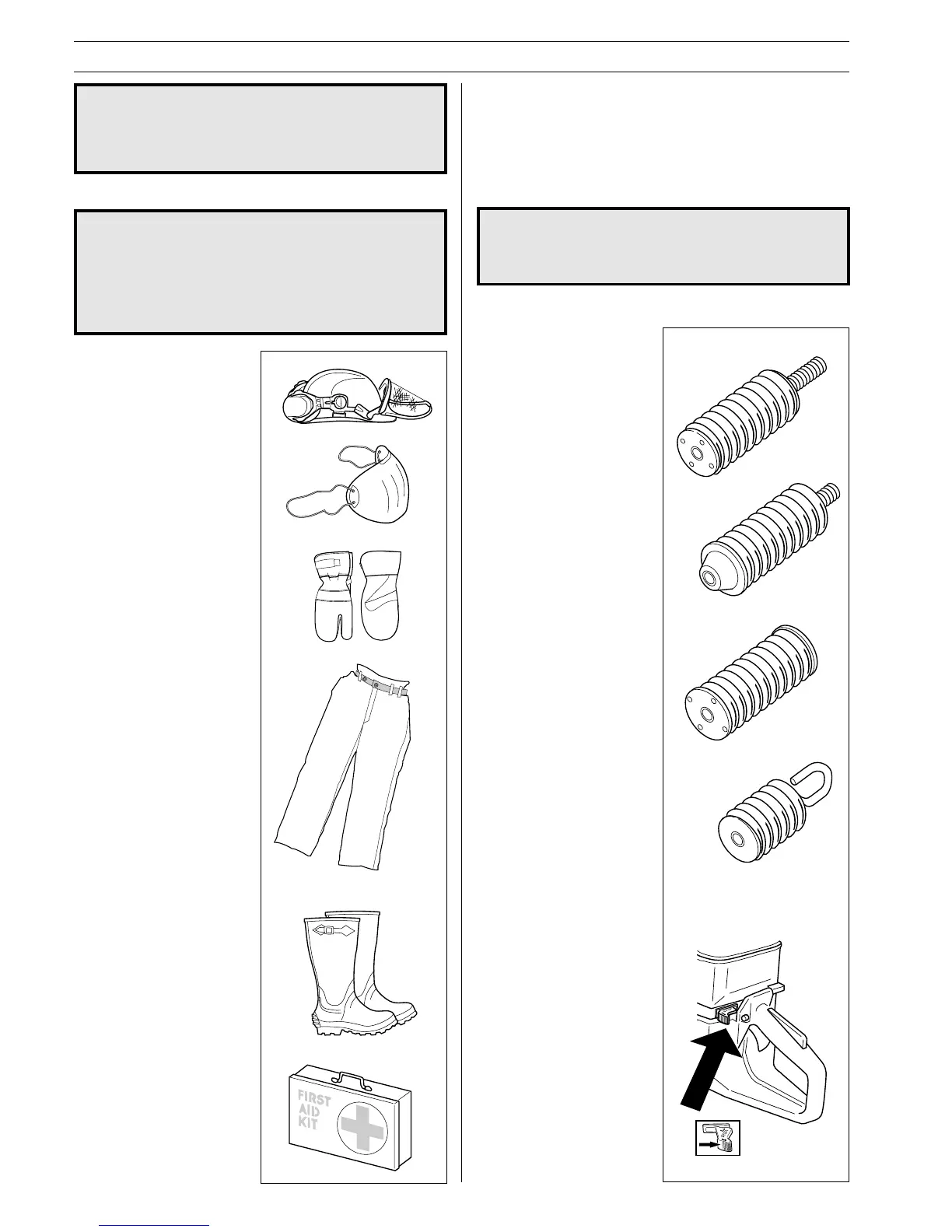 FIRST
AID
KIT