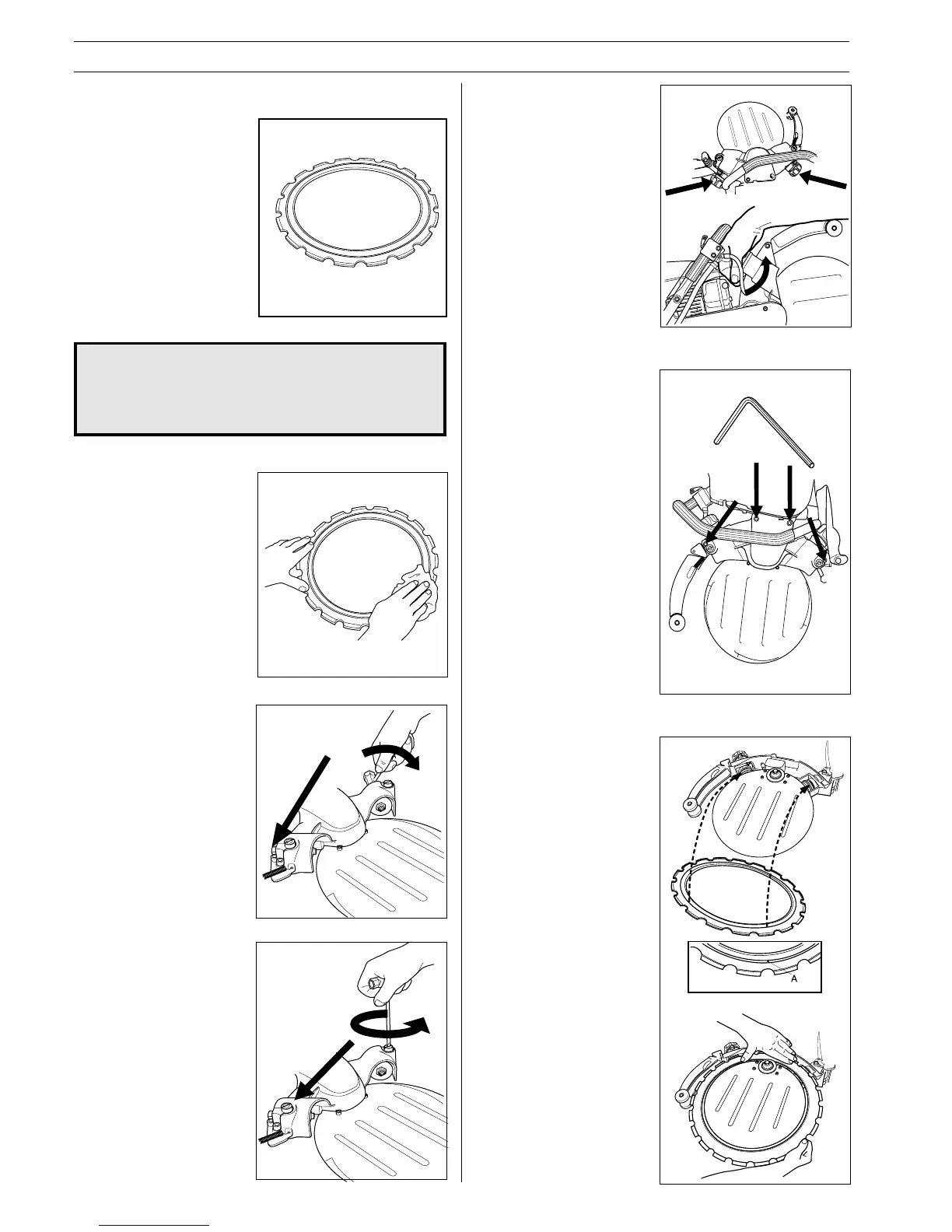 A