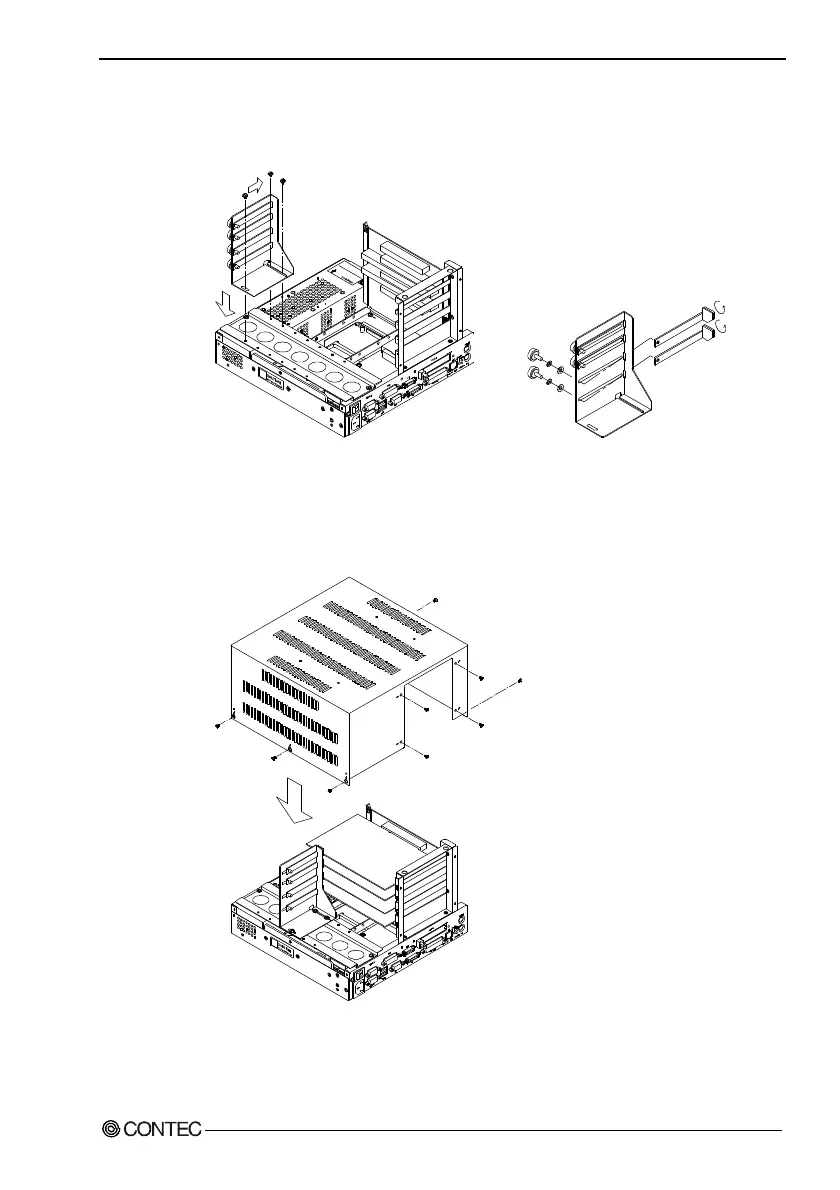 CONTEC