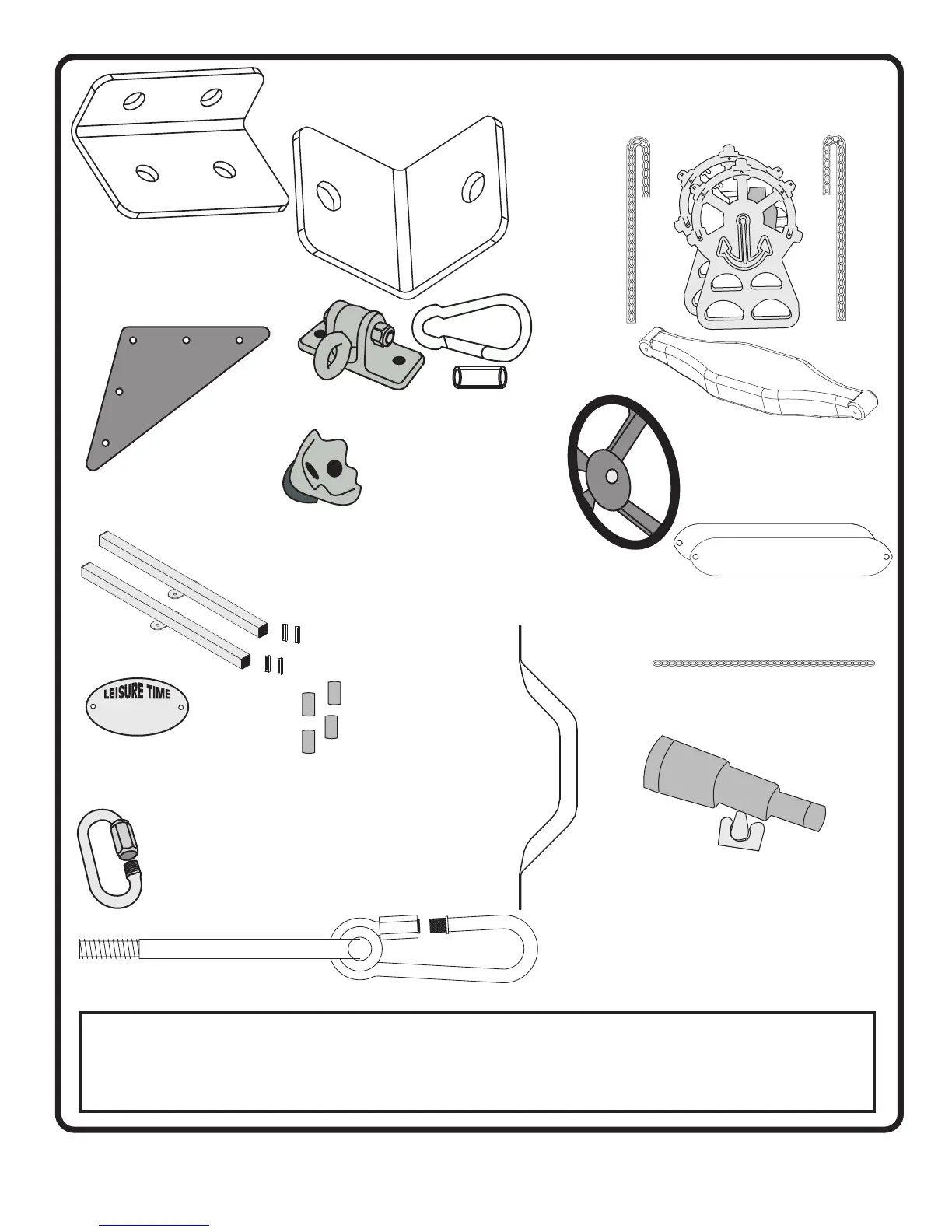 LEISURE TIME