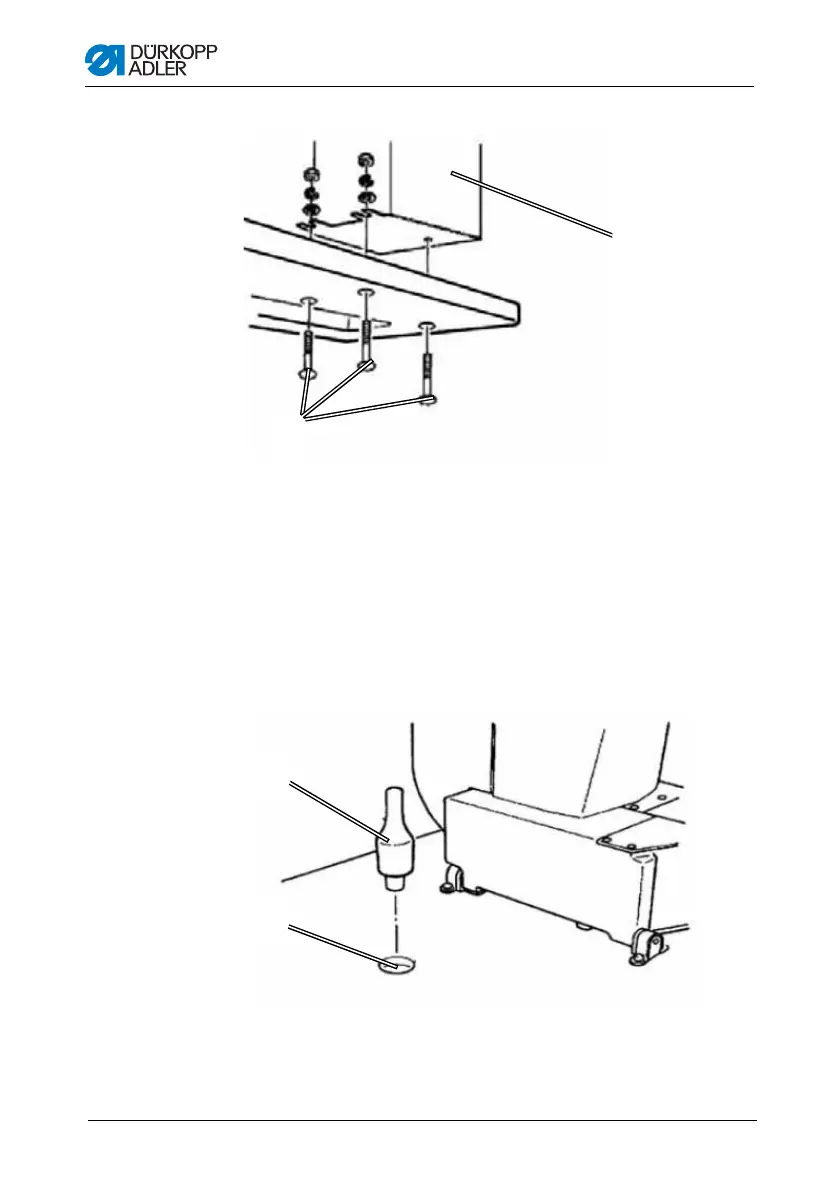 DÜRKOPP ADLER