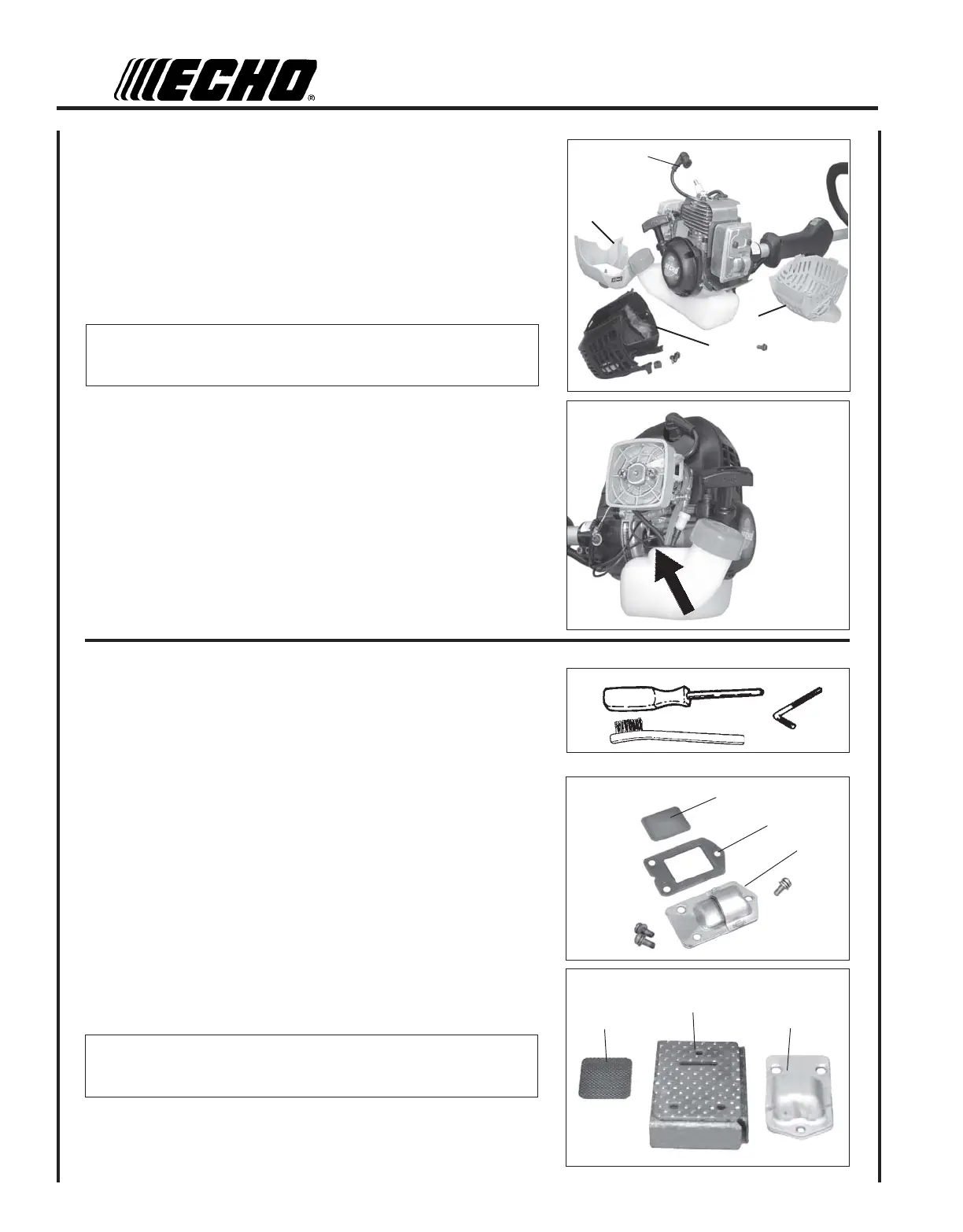 ECHO®